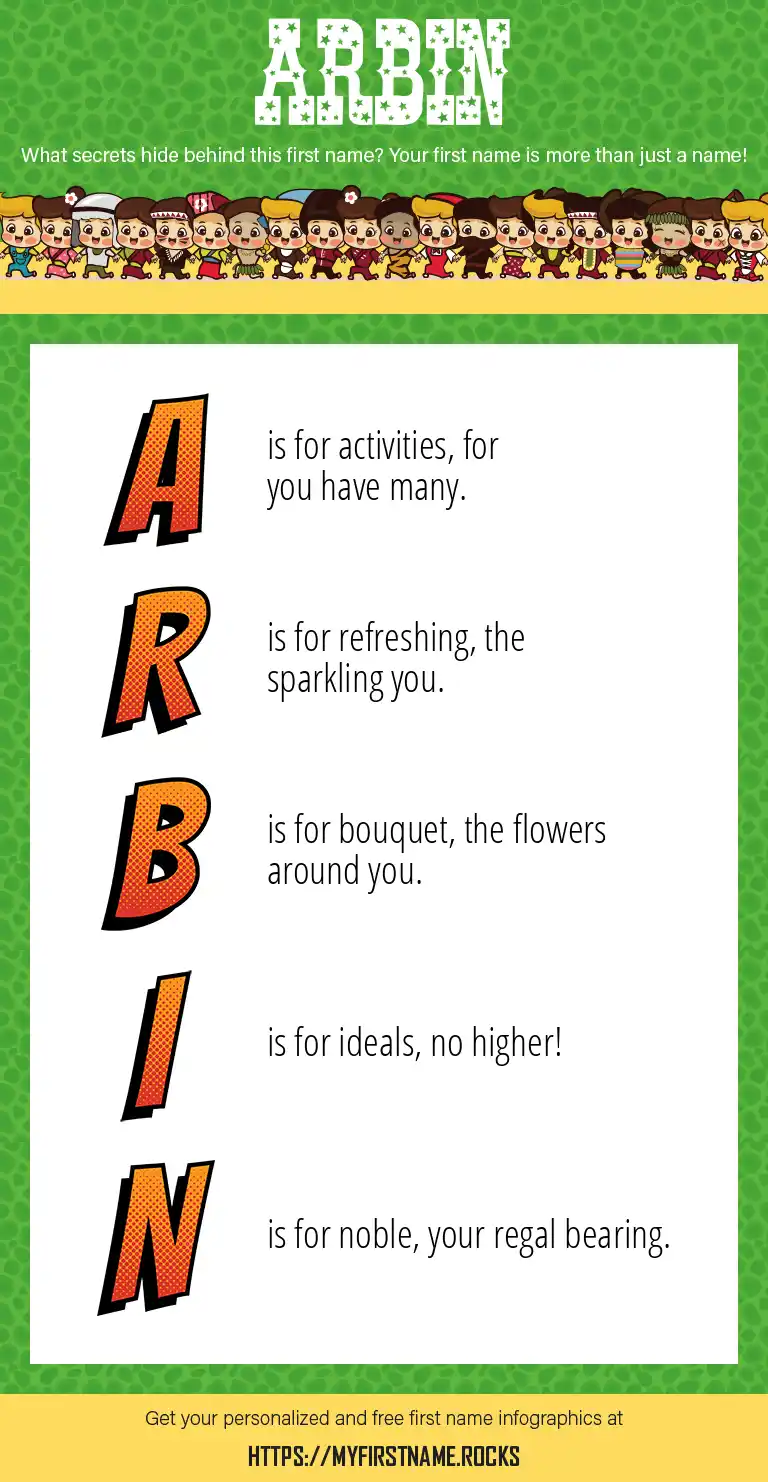 ARBIN

What secrets hide behind this first name? Your first name is more than just a name!

A is for activities, for you have many.

R is for refreshing, the sparkling you.

B is for bouquet, the flowers around you.

I is for ideals, no higher!

N is for noble, your regal bearing.

Get your personalized and free first name infographics at

HTTPS://MYFIRSTNAME.ROCKS