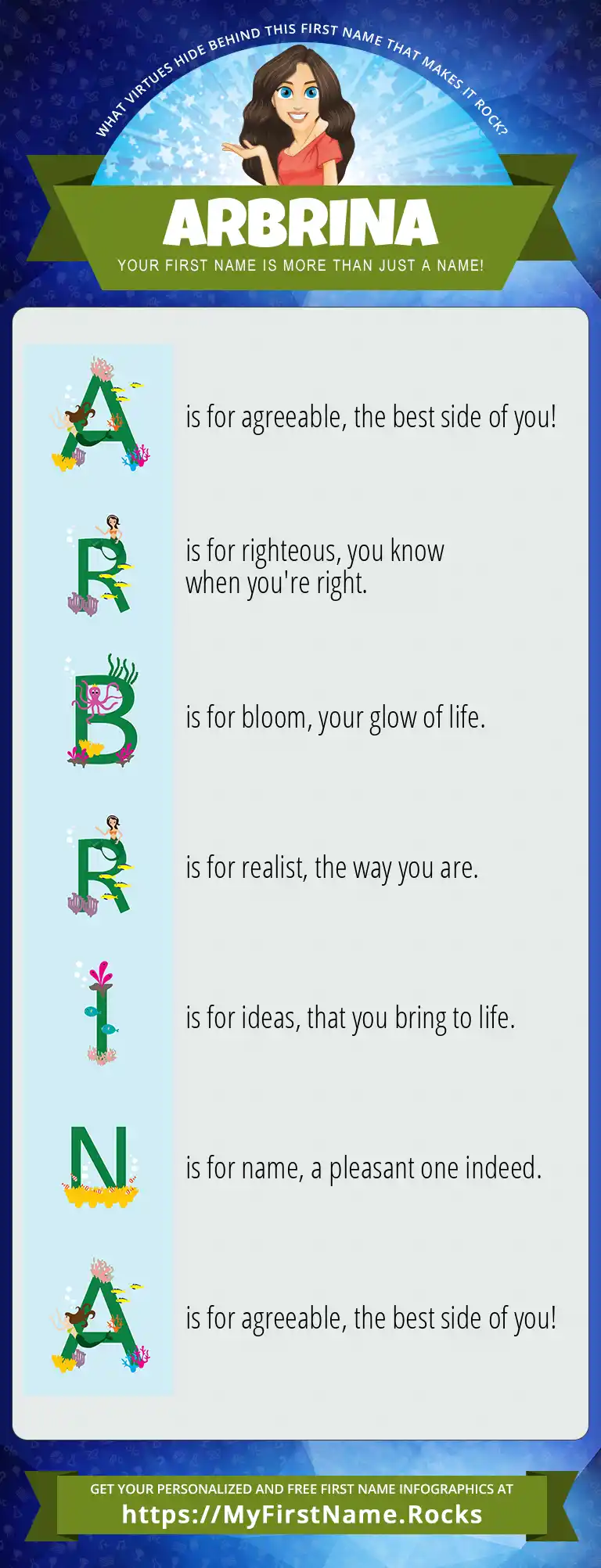 WHAT VIRTUES HIDE BEHIND THIS FIRST NAME THAT MAKES IT ROCK?

ARBRINA

YOUR FIRST NAME IS MORE THAN JUST A NAME!

A is for agreeable, the best side of you!

R is for righteous, you know when you're right.

B is for bloom, your glow of life.

R is for realist, the way you are.

I is for ideas, that you bring to life.

N is for name, a pleasant one indeed.

A is for agreeable, the best side of you!

GET YOUR PERSONALIZED AND FREE FIRST NAME INFOGRAPHICS AT
https://MyFirstName.Rocks