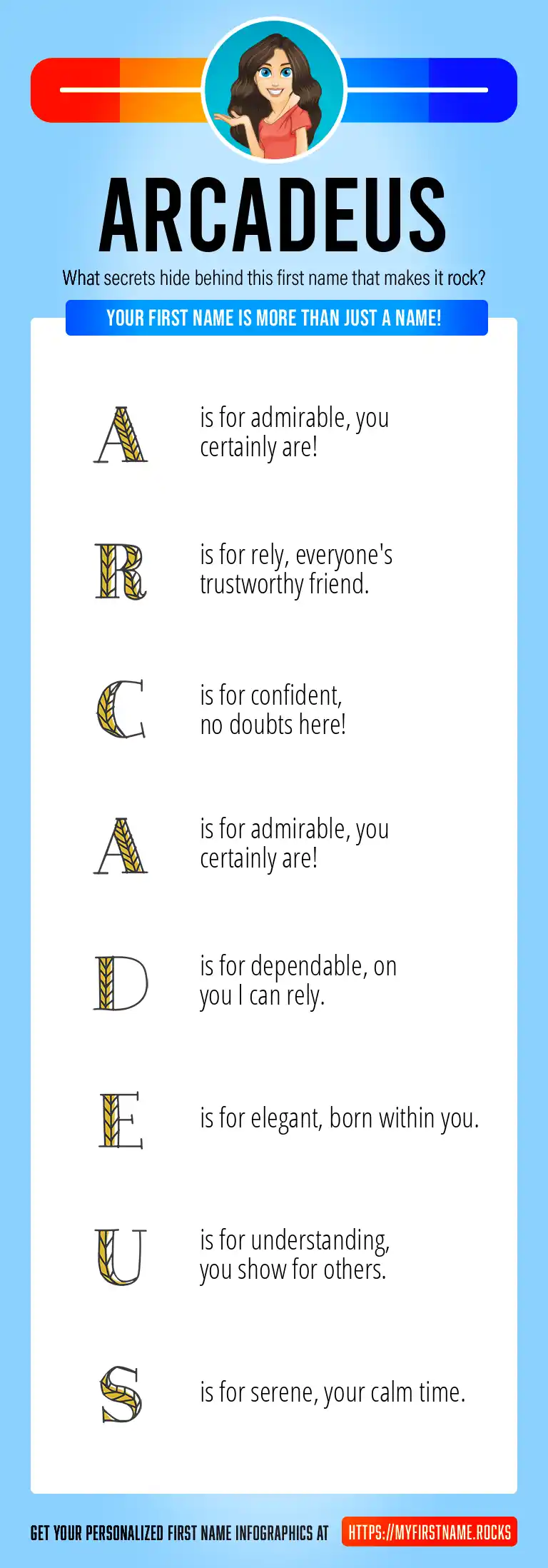 ARCADEUS

What secrets hide behind this first name that makes it rock?

YOUR FIRST NAME IS MORE THAN JUST A NAME!

A is for admirable, you certainly are!

R is for rely, everyone's trustworthy friend.

C is for confident, no doubts here!

A is for admirable, you certainly are!

D is for dependable, on you I can rely.

E is for elegant, born within you.

U is for understanding, you show for others.

S is for serene, your calm time.

GET YOUR PERSONALIZED FIRST NAME INFOGRAPHICS AT HTTPS://MYFIRSTNAME.ROCKS