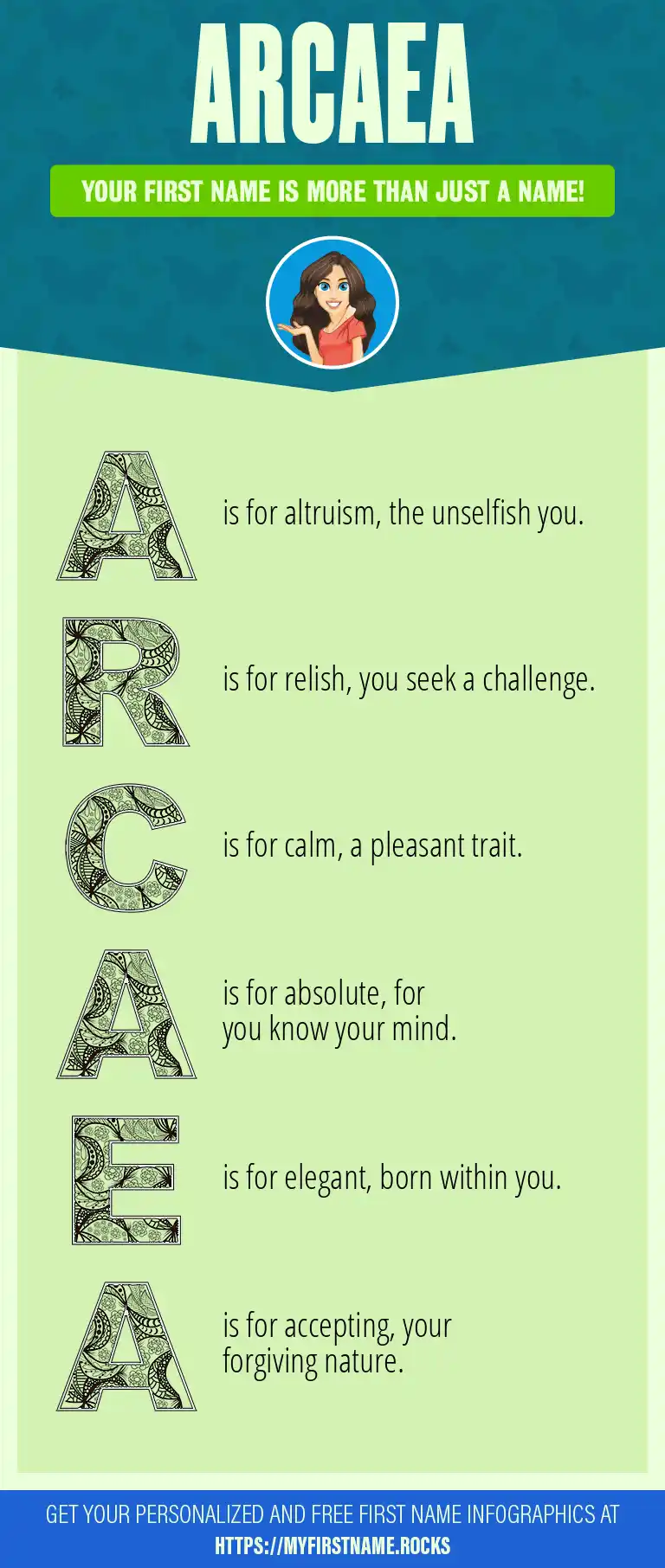 ARCAEA

YOUR FIRST NAME IS MORE THAN JUST A NAME!

A is for altruism, the unselfish you.

R is for relish, you seek a challenge.

C is for calm, a pleasant trait.

A is for absolute, for you know your mind.

E is for elegant, born within you.

A is for accepting, your forgiving nature.

GET YOUR PERSONALIZED AND FREE FIRST NAME INFOGRAPHICS AT HTTPS://MYFIRSTNAME.ROCKS