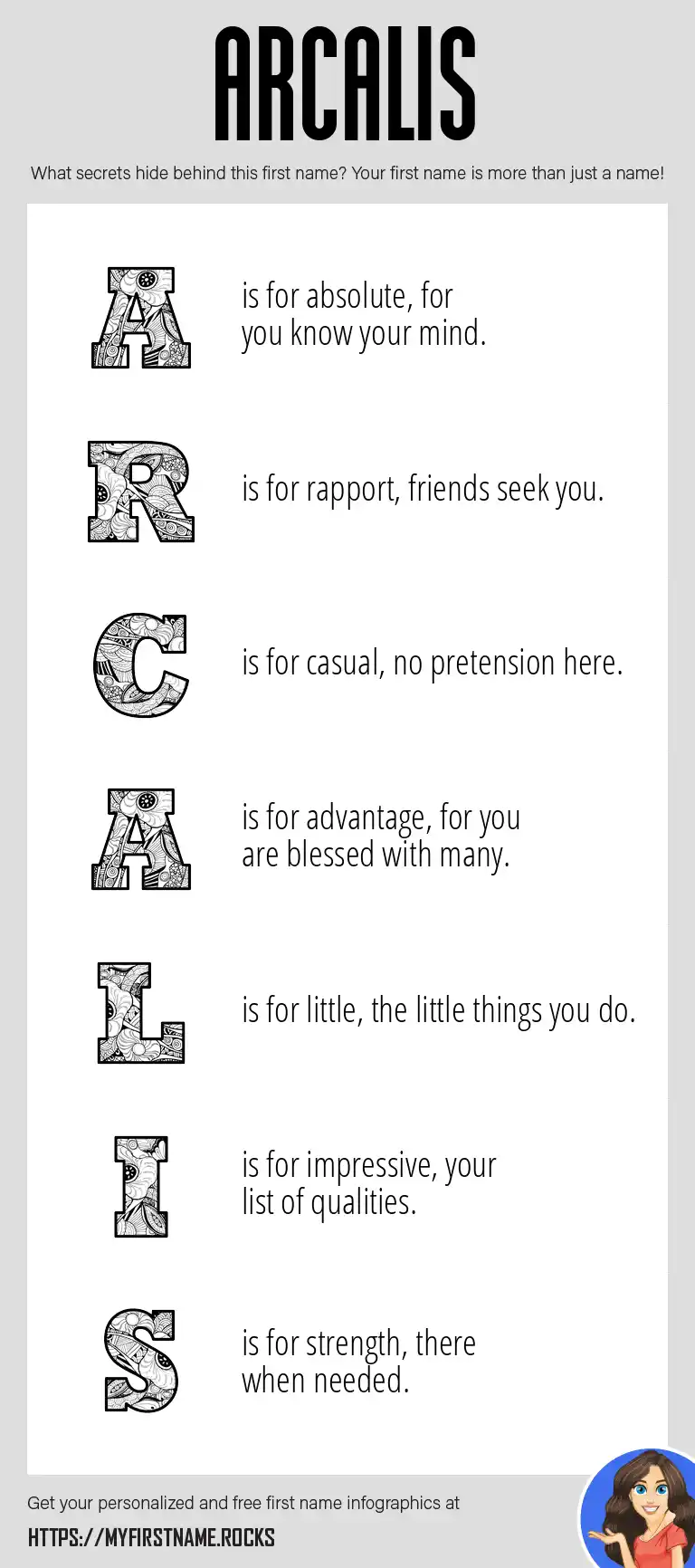 ARCALIS

What secrets hide behind this first name? Your first name is more than just a name!

A is for absolute, for you know your mind.

R is for rapport, friends seek you.

C is for casual, no pretension here.

A is for advantage, for you are blessed with many.

L is for little, the little things you do.

I is for impressive, your list of qualities.

S is for strength, there when needed.

Get your personalized and free first name infographics at

HTTPS://MYFIRSTNAME.ROCKS