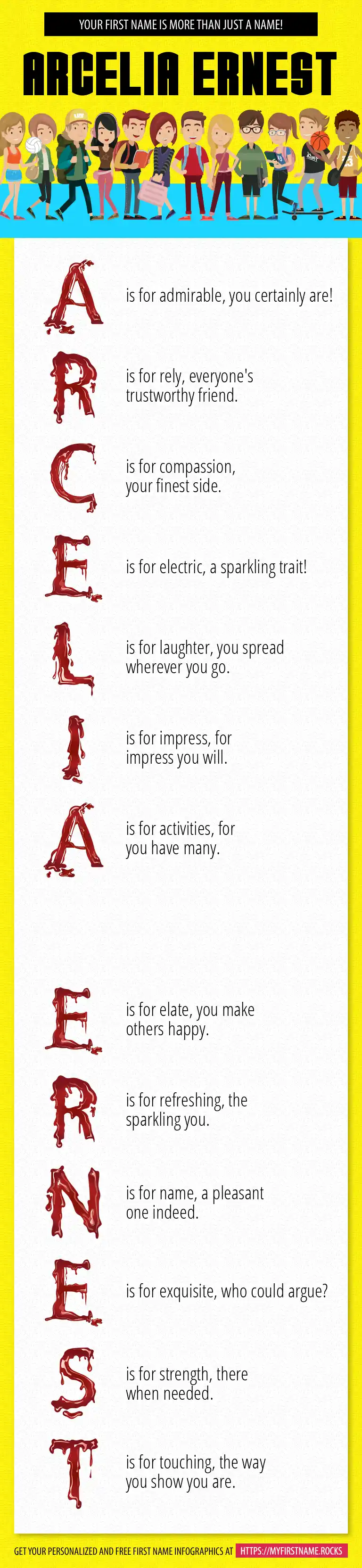 YOUR FIRST NAME IS MORE THAN JUST A NAME!

ARCELIA ERNEST

A is for admirable, you certainly are!

R is for rely, everyone's trustworthy friend.

C is for compassion, your finest side.

E is for electric, a sparkling trait!

L is for laughter, you spread wherever you go.

I is for impress, for impress you will.

A is for activities, for you have many.

E is for elate, you make others happy.

R is for refreshing, the sparkling you.

N is for name, a pleasant one indeed.

E is for exquisite, who could argue?

S is for strength, there when needed.

T is for touching, the way you show you are.

GET YOUR PERSONALIZED AND FREE FIRST NAME INFOGRAPHICS AT HTTPS://MYFIRSTNAME.ROCKS