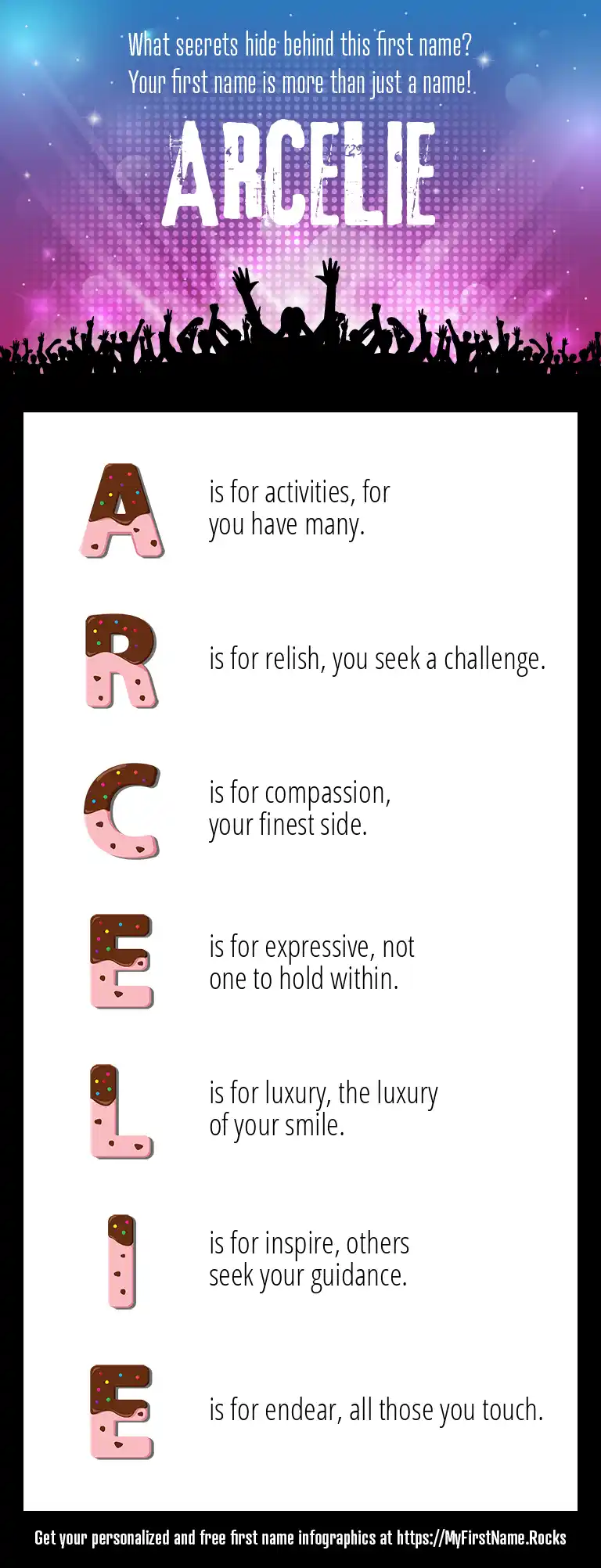 What secrets hide behind this first name?
Your first name is more than just a name!

ARCELIE

A is for activities, for you have many.

R is for relish, you seek a challenge.

C is for compassion, your finest side.

E is for expressive, not one to hold within.

L is for luxury, the luxury of your smile.

I is for inspire, others seek your guidance.

E is for endear, all those you touch.

Get your personalized and free first name infographics at https://MyFirstName.Rocks