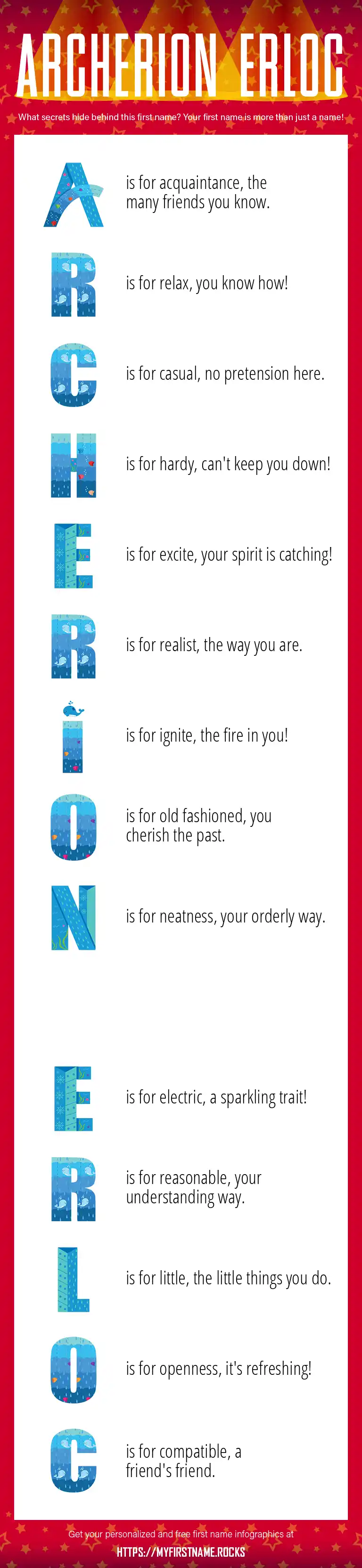 ARCHERION ERLOC

What secrets hide behind this first name? Your first name is more than just a name!

A is for acquaintance, the many friends you know.

R is for relax, you know how!

C is for casual, no pretension here.

H is for hardy, can't keep you down!

E is for excite, your spirit is catching!

R is for realist, the way you are.

I is for ignite, the fire in you!

O is for old fashioned, you cherish the past.

N is for neatness, your orderly way.

E is for electric, a sparkling trait!

R is for reasonable, your understanding way.

L is for little, the little things you do.

O is for openness, it's refreshing!

C is for compatible, a friend's friend.

Get your personalized and free first name infographics at
HTTPS://MYFIRSTNAME.ROCKS