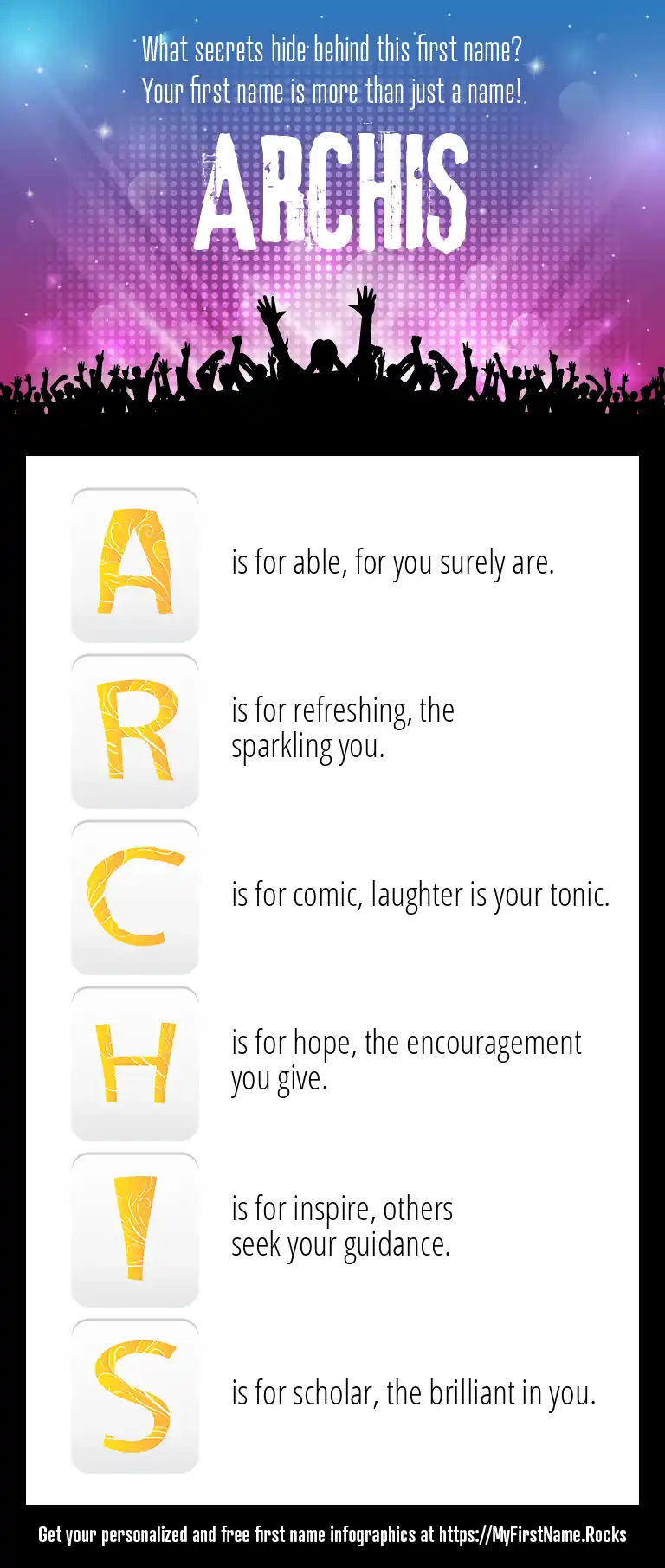 What secrets hide behind this first name?
Your first name is more than just a name!

ARCHIS

A is for able, for you surely are.

R is for refreshing, the sparkling you.

C is for comic, laughter is your tonic.

H is for hope, the encouragement you give.

I is for inspire, others seek your guidance.

S is for scholar, the brilliant in you.

Get your personalized and free first name infographics at https://MyFirstName.Rocks