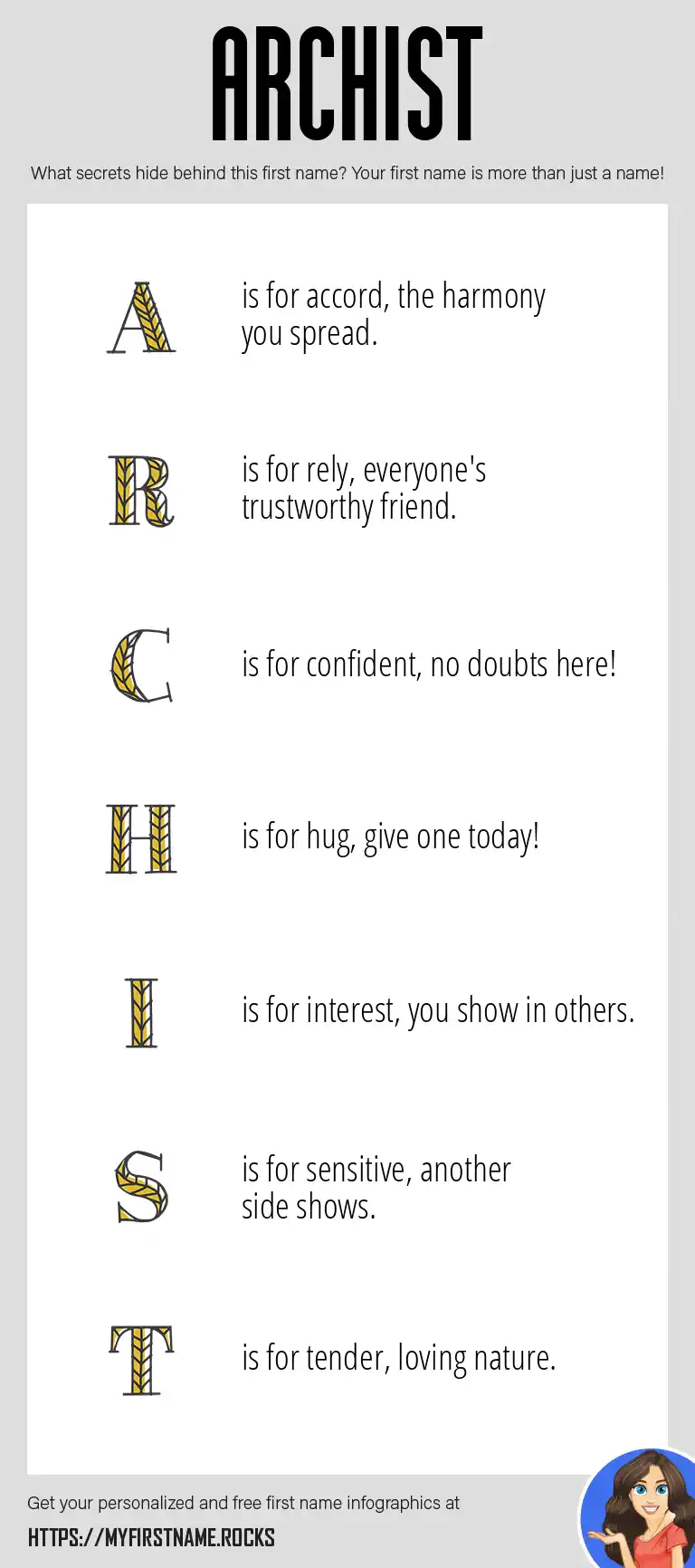 ARCHIST

What secrets hide behind this first name? Your first name is more than just a name!

A is for accord, the harmony you spread.

R is for rely, everyone's trustworthy friend.

C is for confident, no doubts here!

H is for hug, give one today!

I is for interest, you show in others.

S is for sensitive, another side shows.

T is for tender, loving nature.

Get your personalized and free first name infographics at

HTTPS://MYFIRSTNAME.ROCKS