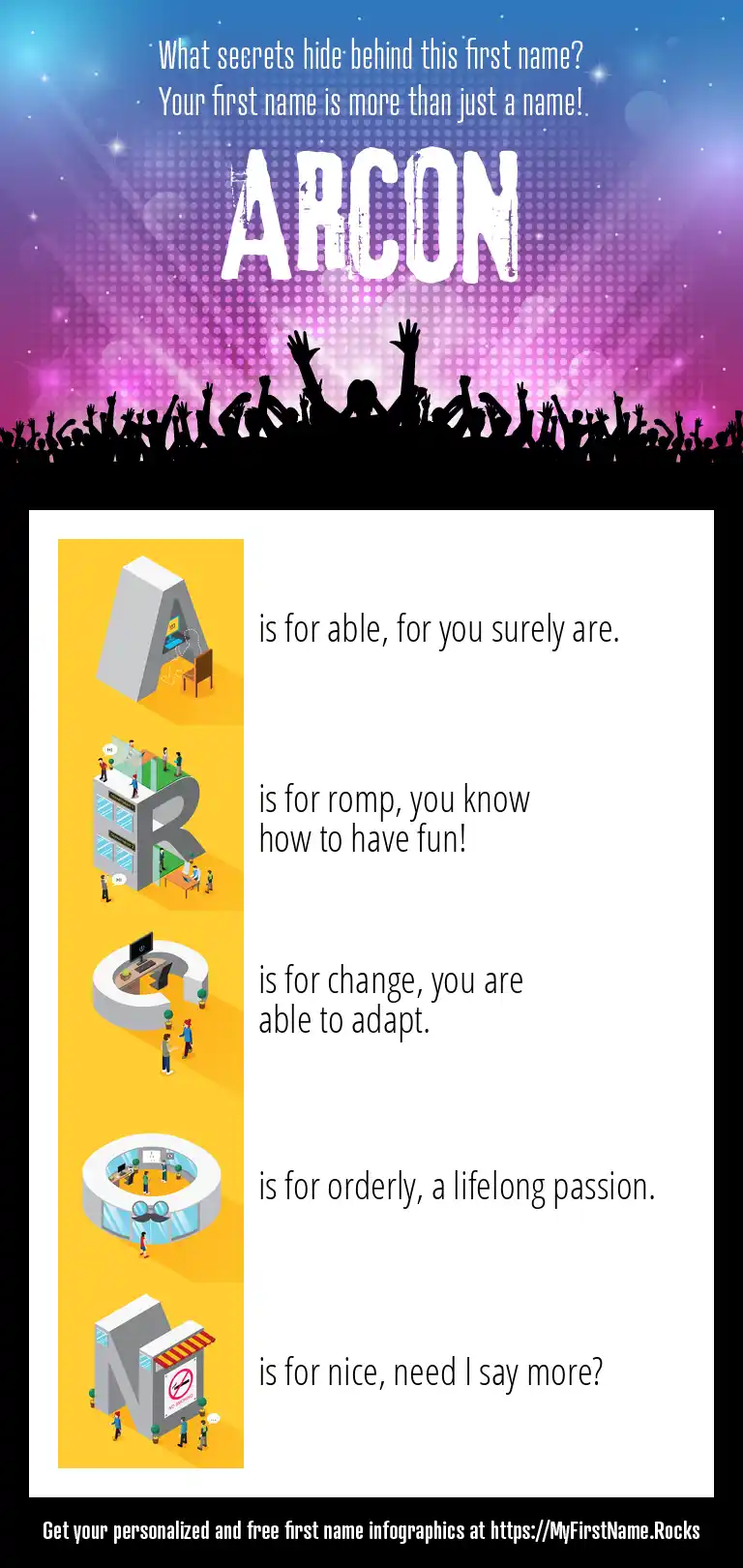 What secrets hide behind this first name?
Your first name is more than just a name!

ARCON

A is for able, for you surely are.

R is for romp, you know how to have fun!

C is for change, you are able to adapt.

O is for orderly, a lifelong passion.

N is for nice, need I say more?

Get your personalized and free first name infographics at https://MyFirstName.Rocks