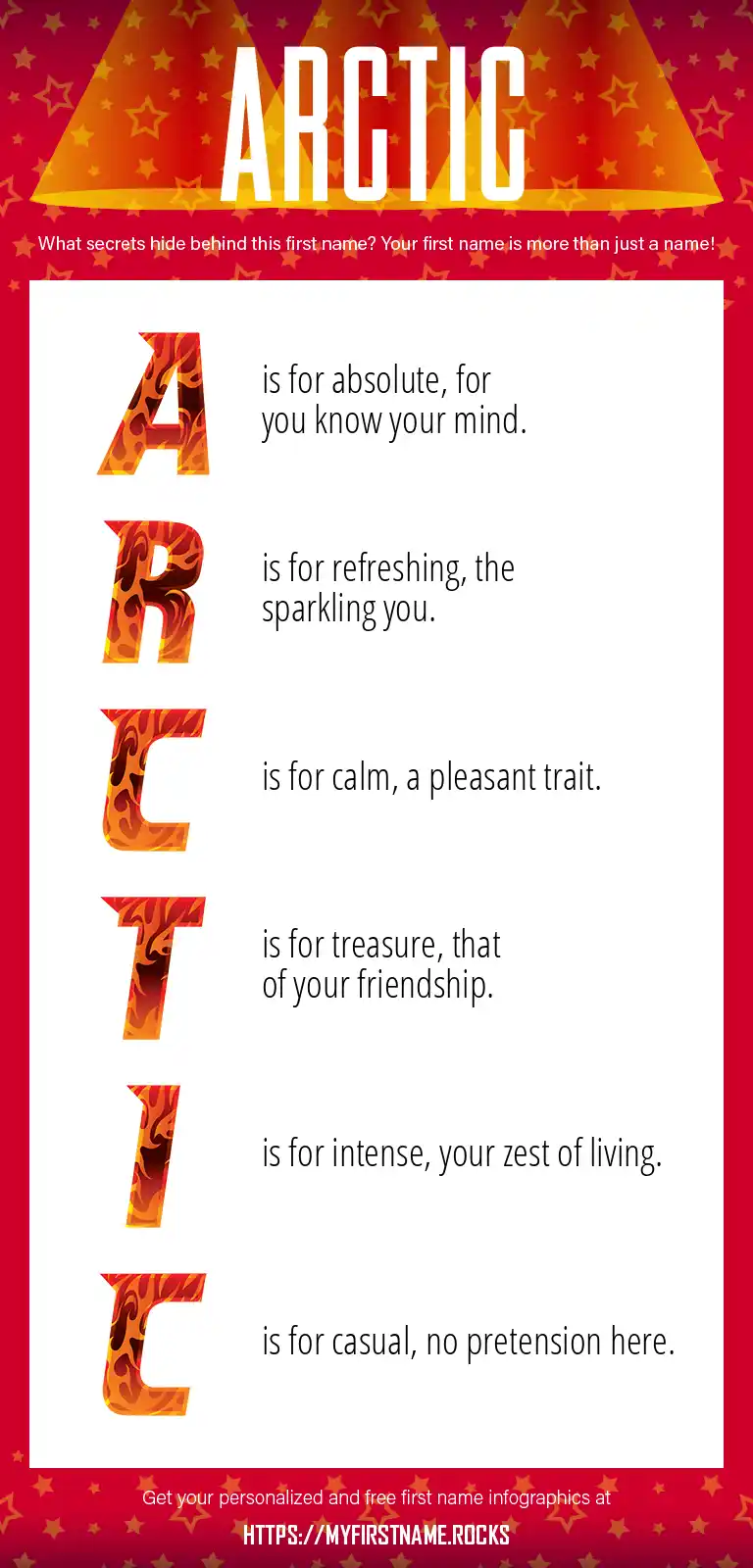 ARCTIC

What secrets hide behind this first name? Your first name is more than just a name!

A is for absolute, for you know your mind.

R is for refreshing, the sparkling you.

C is for calm, a pleasant trait.

T is for treasure, that of your friendship.

I is for intense, your zest of living.

C is for casual, no pretension here.

Get your personalized and free first name infographics at

HTTPS://MYFIRSTNAME.ROCKS