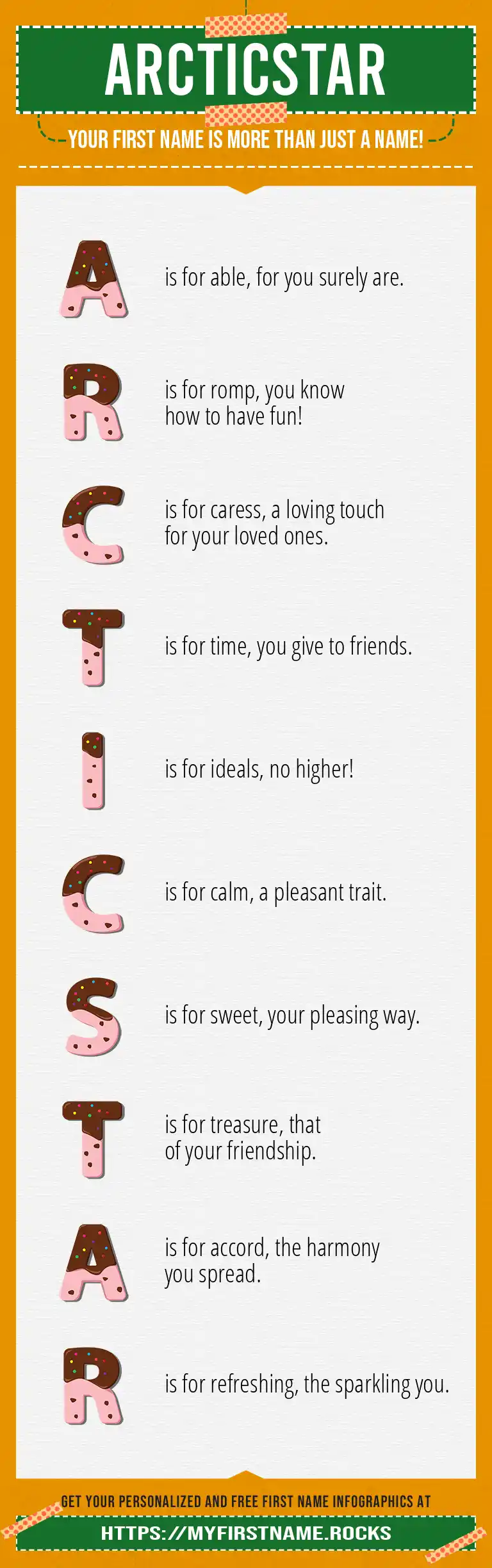 ARCTICSTAR

YOUR FIRST NAME IS MORE THAN JUST A NAME!

A is for able, for you surely are.

R is for romp, you know how to have fun!

C is for caress, a loving touch for your loved ones.

T is for time, you give to friends.

I is for ideals, no higher!

C is for calm, a pleasant trait.

S is for sweet, your pleasing way.

T is for treasure, that of your friendship.

A is for accord, the harmony you spread.

R is for refreshing, the sparkling you.

GET YOUR PERSONALIZED AND FREE FIRST NAME INFOGRAPHICS AT

HTTPS://MYFIRSTNAME.ROCKS