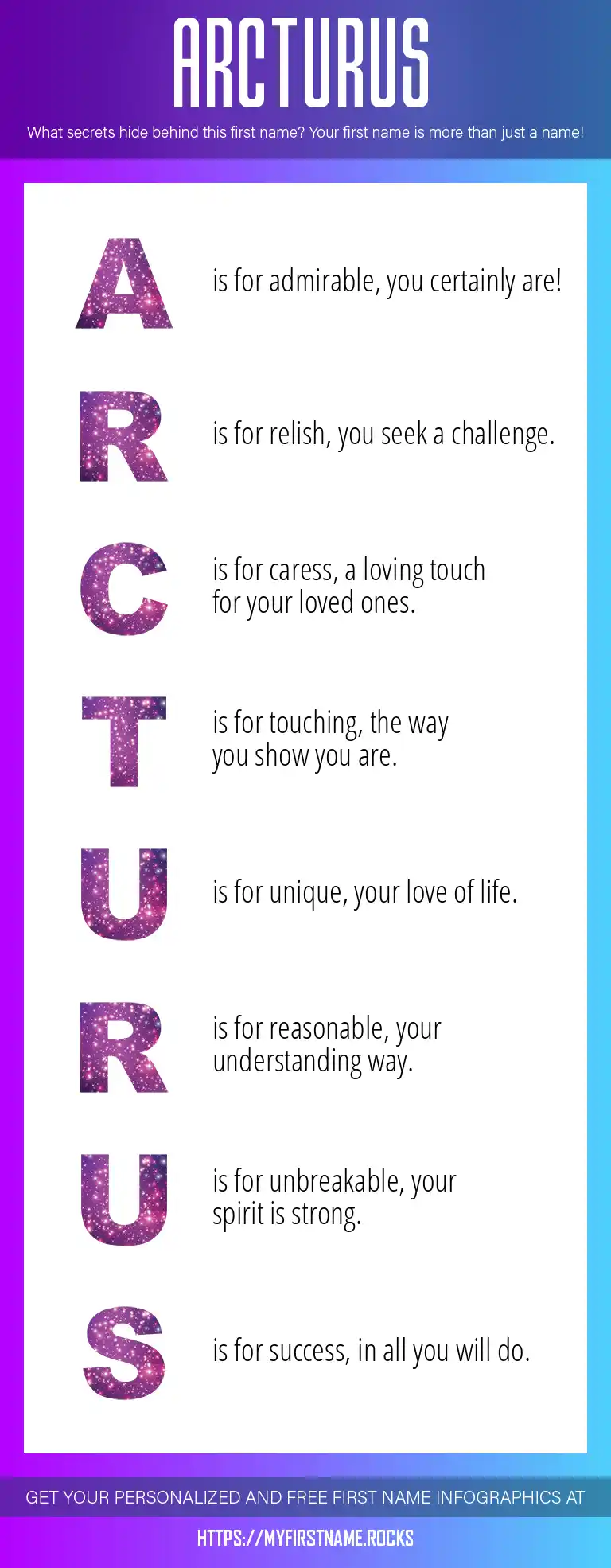 ARCTURUS

What secrets hide behind this first name? Your first name is more than just a name!

A is for admirable, you certainly are!

R is for relish, you seek a challenge.

C is for caress, a loving touch for your loved ones.

T is for touching, the way you show you are.

U is for unique, your love of life.

R is for reasonable, your understanding way.

U is for unbreakable, your spirit is strong.

S is for success, in all you will do.

GET YOUR PERSONALIZED AND FREE FIRST NAME INFOGRAPHICS AT

HTTPS://MYFIRSTNAME.ROCKS