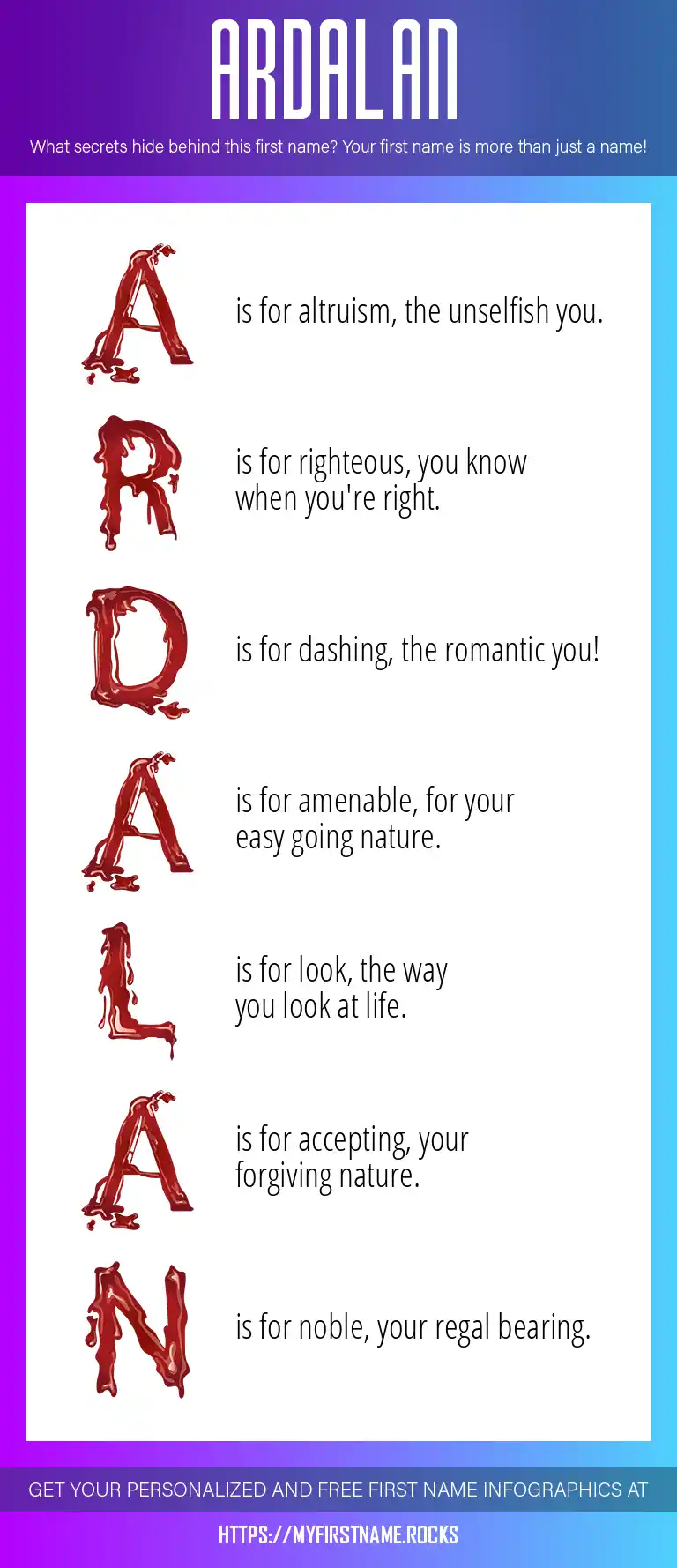 ARDALAN

What secrets hide behind this first name? Your first name is more than just a name!

A is for altruism, the unselfish you.

R is for righteous, you know when you're right.

D is for dashing, the romantic you!

A is for amenable, for your easy going nature.

L is for look, the way you look at life.

A is for accepting, your forgiving nature.

N is for noble, your regal bearing.

GET YOUR PERSONALIZED AND FREE FIRST NAME INFOGRAPHICS AT

HTTPS://MYFIRSTNAME.ROCKS