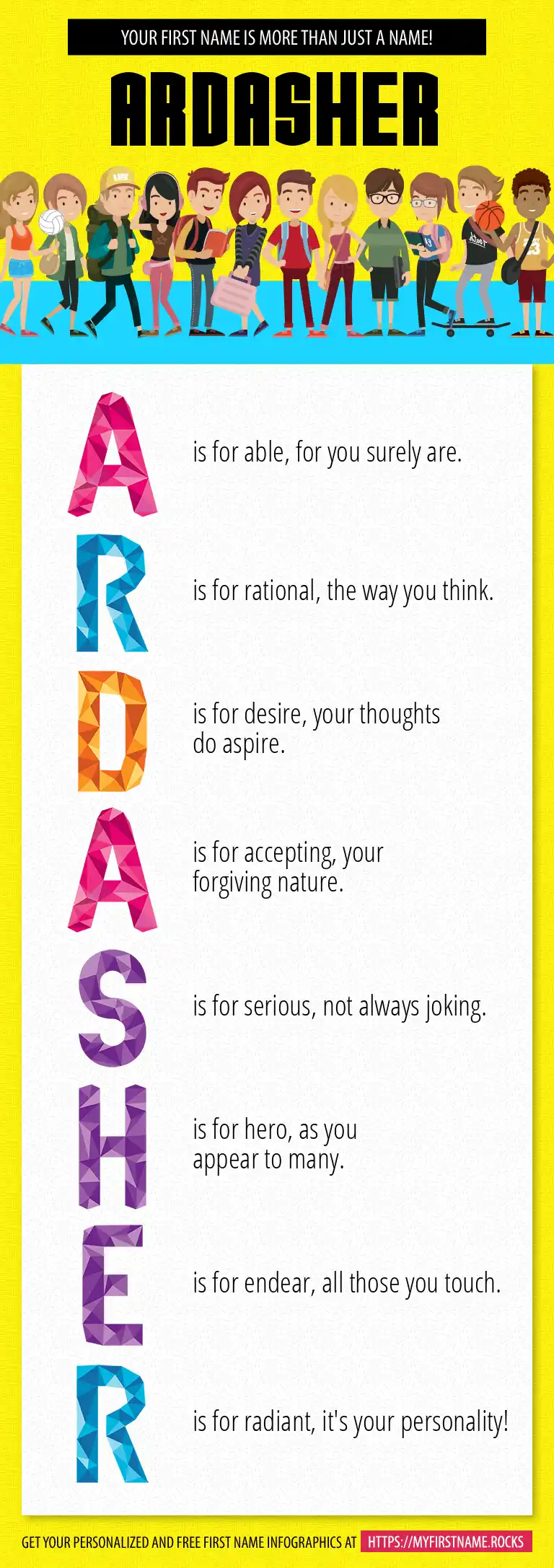 YOUR FIRST NAME IS MORE THAN JUST A NAME!

ARDASHER

A is for able, for you surely are.

R is for rational, the way you think.

D is for desire, your thoughts do aspire.

A is for accepting, your forgiving nature.

S is for serious, not always joking.

H is for hero, as you appear to many.

E is for endear, all those you touch.

R is for radiant, it's your personality!

GET YOUR PERSONALIZED AND FREE FIRST NAME INFOGRAPHICS AT HTTPS://MYFIRSTNAME.ROCKS