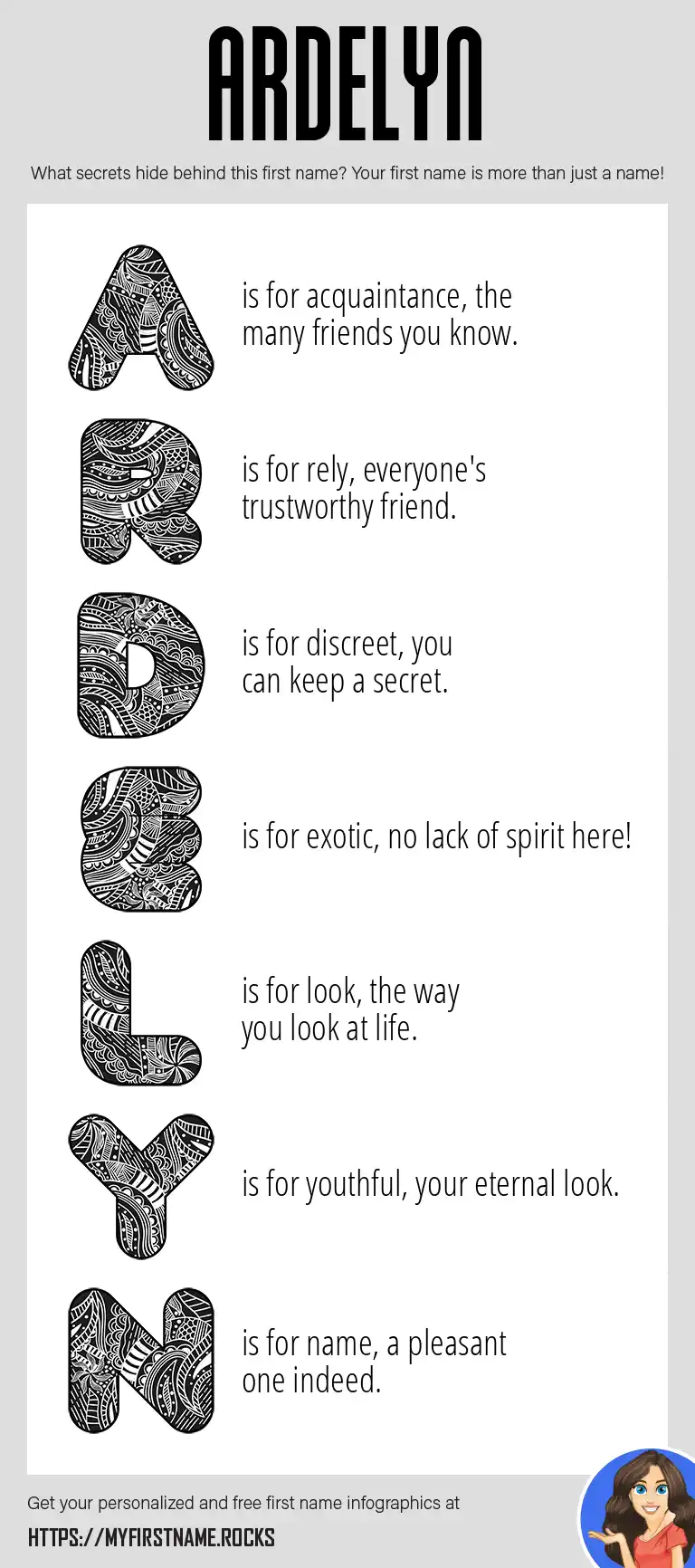 ARDELYN

What secrets hide behind this first name? Your first name is more than just a name!

A is for acquaintance, the many friends you know.

R is for rely, everyone's trustworthy friend.

D is for discreet, you can keep a secret.

E is for exotic, no lack of spirit here!

L is for look, the way you look at life.

Y is for youthful, your eternal look.

N is for name, a pleasant one indeed.

Get your personalized and free first name infographics at
HTTPS://MYFIRSTNAME.ROCKS