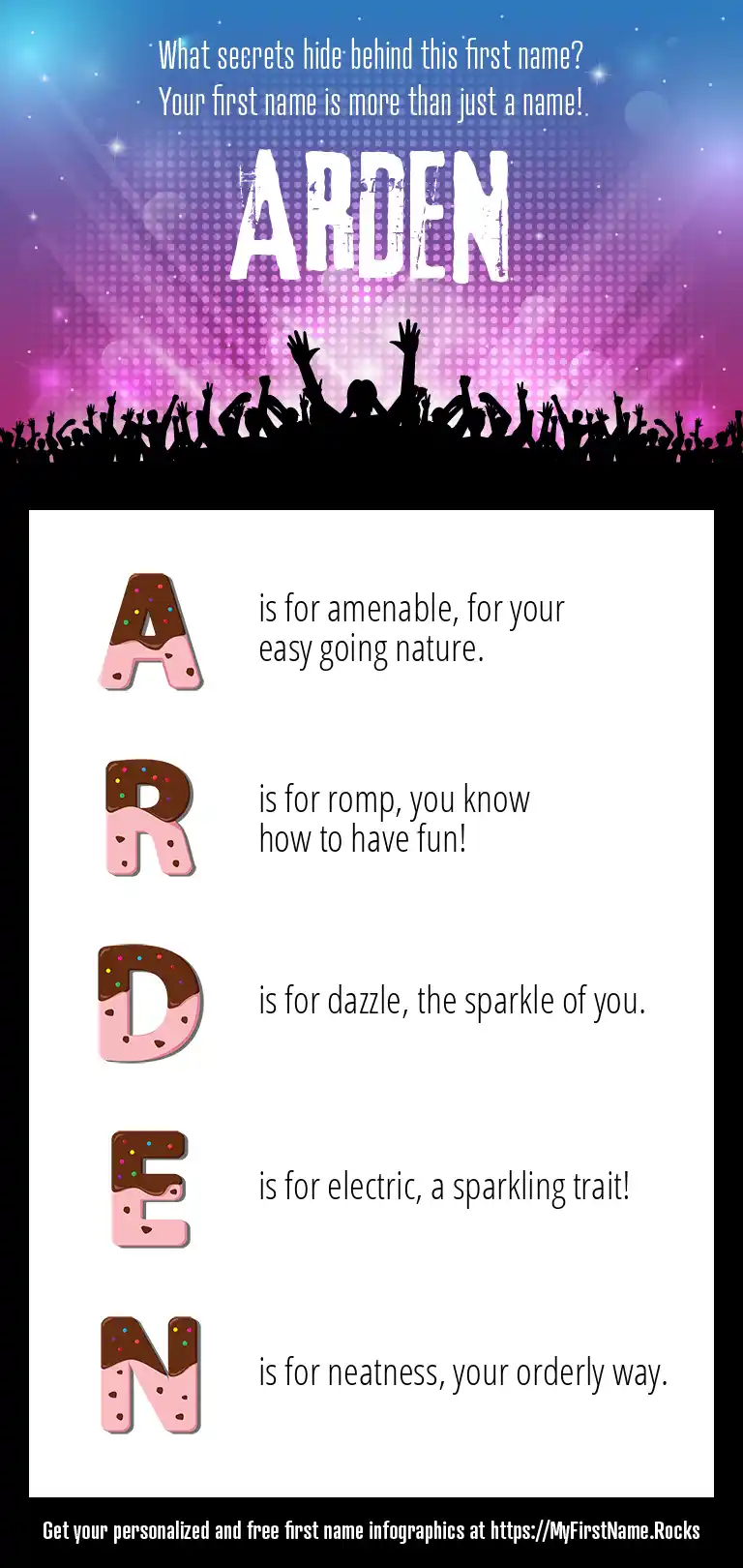 What secrets hide behind this first name?
Your first name is more than just a name!

ARDEN

A is for amenable, for your easy going nature.

R is for romp, you know how to have fun!

D is for dazzle, the sparkle of you.

E is for electric, a sparkling trait!

N is for neatness, your orderly way.

Get your personalized and free first name infographics at https://MyFirstName.Rocks