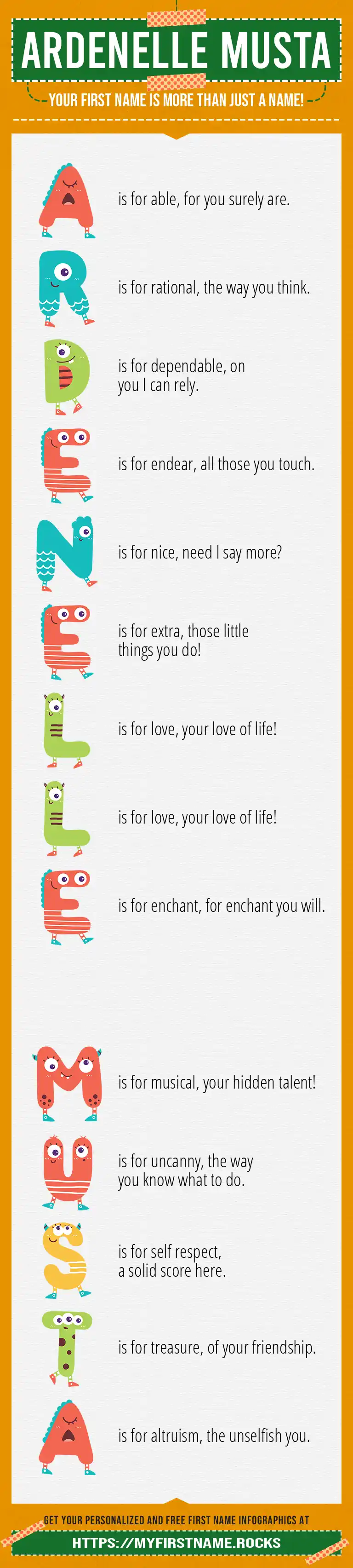 ARDENELLE MUSTA

YOUR FIRST NAME IS MORE THAN JUST A NAME!

A is for able, for you surely are.

R is for rational, the way you think.

D is for dependable, on you I can rely.

E is for endear, all those you touch.

N is for nice, need I say more?

E is for extra, those little things you do!

L is for love, your love of life!

L is for love, your love of life!

E is for enchant, for enchant you will.

M is for musical, your hidden talent!

U is for uncanny, the way you know what to do.

S is for self respect, a solid score here.

T is for treasure, of your friendship.

A is for altruism, the unselfish you.

GET YOUR PERSONALIZED AND FREE FIRST NAME INFOGRAPHICS AT

HTTPS://MYFIRSTNAME.ROCKS