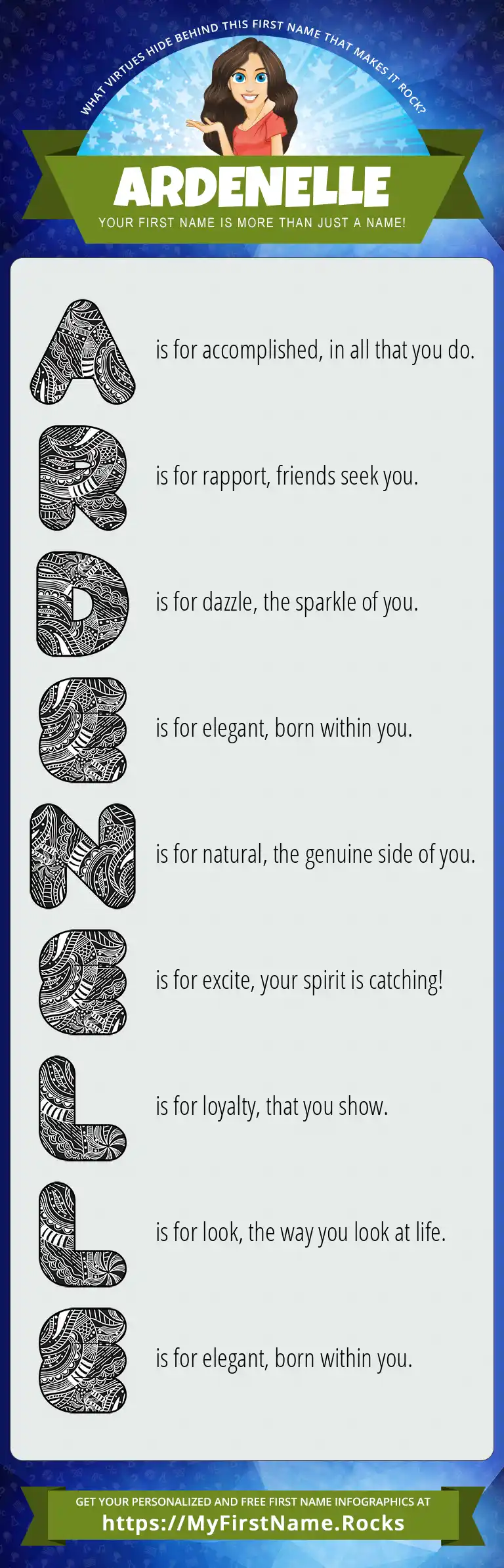 WHAT VIRTUES HIDE BEHIND THIS FIRST NAME THAT MAKES IT ROCK?

ARDENELLE

YOUR FIRST NAME IS MORE THAN JUST A NAME!

A is for accomplished, in all that you do.

R is for rapport, friends seek you.

D is for dazzle, the sparkle of you.

E is for elegant, born within you.

N is for natural, the genuine side of you.

E is for excite, your spirit is catching!

L is for loyalty, that you show.

L is for look, the way you look at life.

E is for elegant, born within you.

GET YOUR PERSONALIZED AND FREE FIRST NAME INFOGRAPHICS AT
https://MyFirstName.Rocks