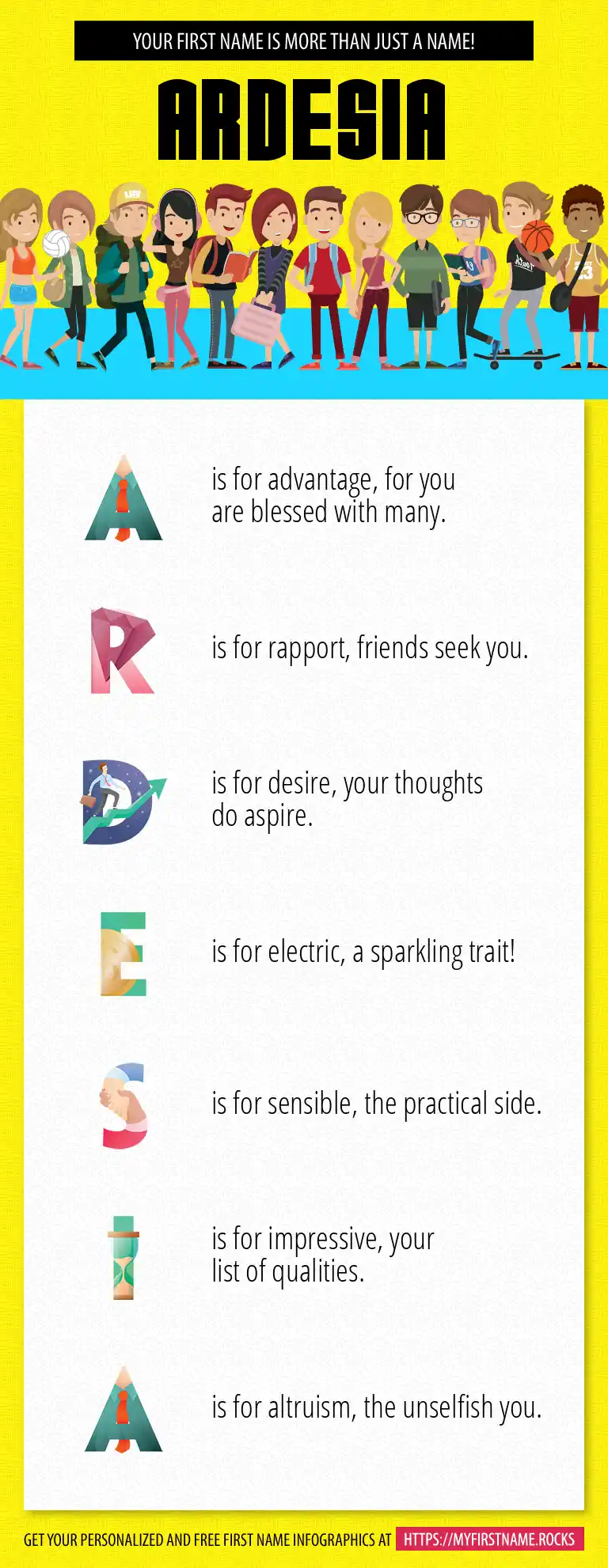 YOUR FIRST NAME IS MORE THAN JUST A NAME!

ARDESIA

A is for advantage, for you are blessed with many.

R is for rapport, friends seek you.

D is for desire, your thoughts do aspire.

E is for electric, a sparkling trait!

S is for sensible, the practical side.

I is for impressive, your list of qualities.

A is for altruism, the unselfish you.

GET YOUR PERSONALIZED AND FREE FIRST NAME INFOGRAPHICS AT HTTPS://MYFIRSTNAME.ROCKS