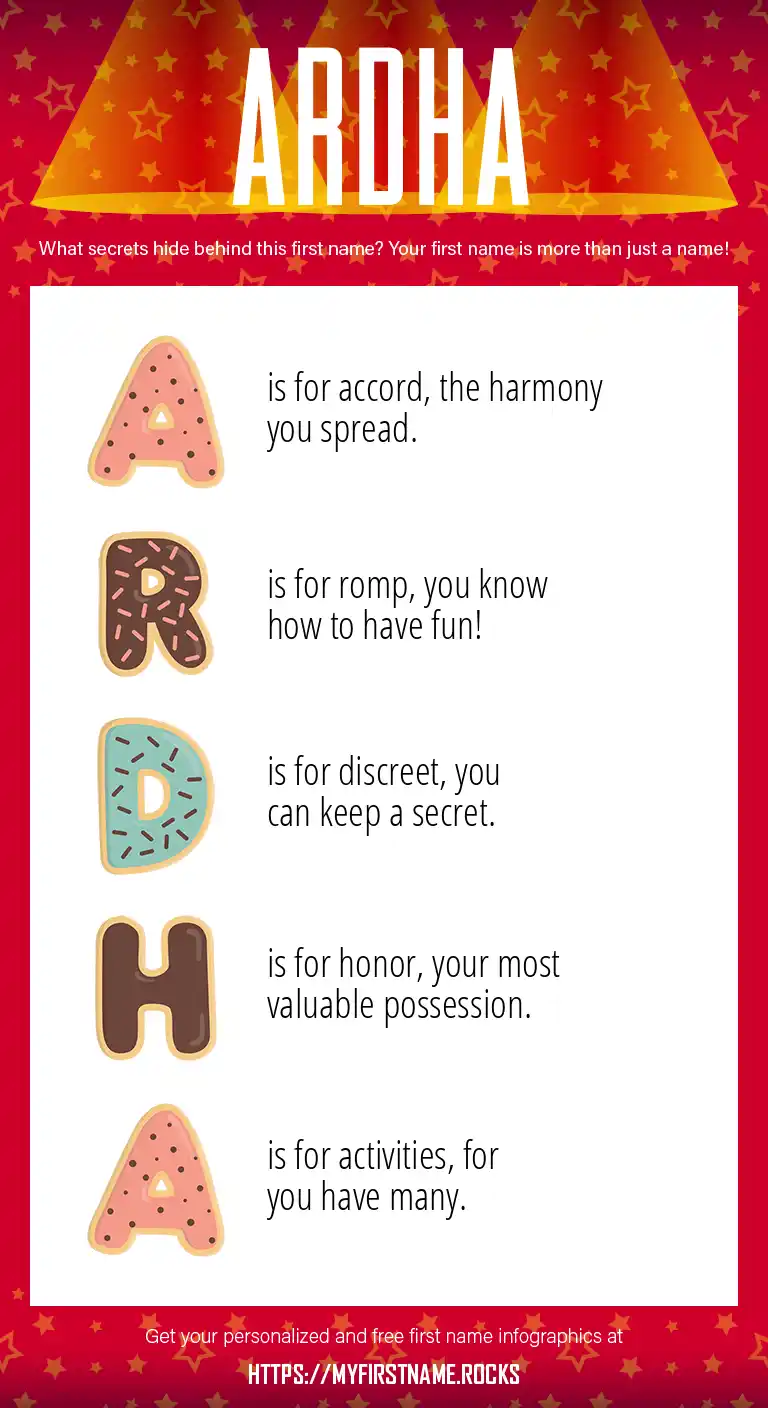 ARDHA

What secrets hide behind this first name? Your first name is more than just a name!

A is for accord, the harmony you spread.

R is for romp, you know how to have fun!

D is for discreet, you can keep a secret.

H is for honor, your most valuable possession.

A is for activities, for you have many.

Get your personalized and free first name infographics at

HTTPS://MYFIRSTNAME.ROCKS