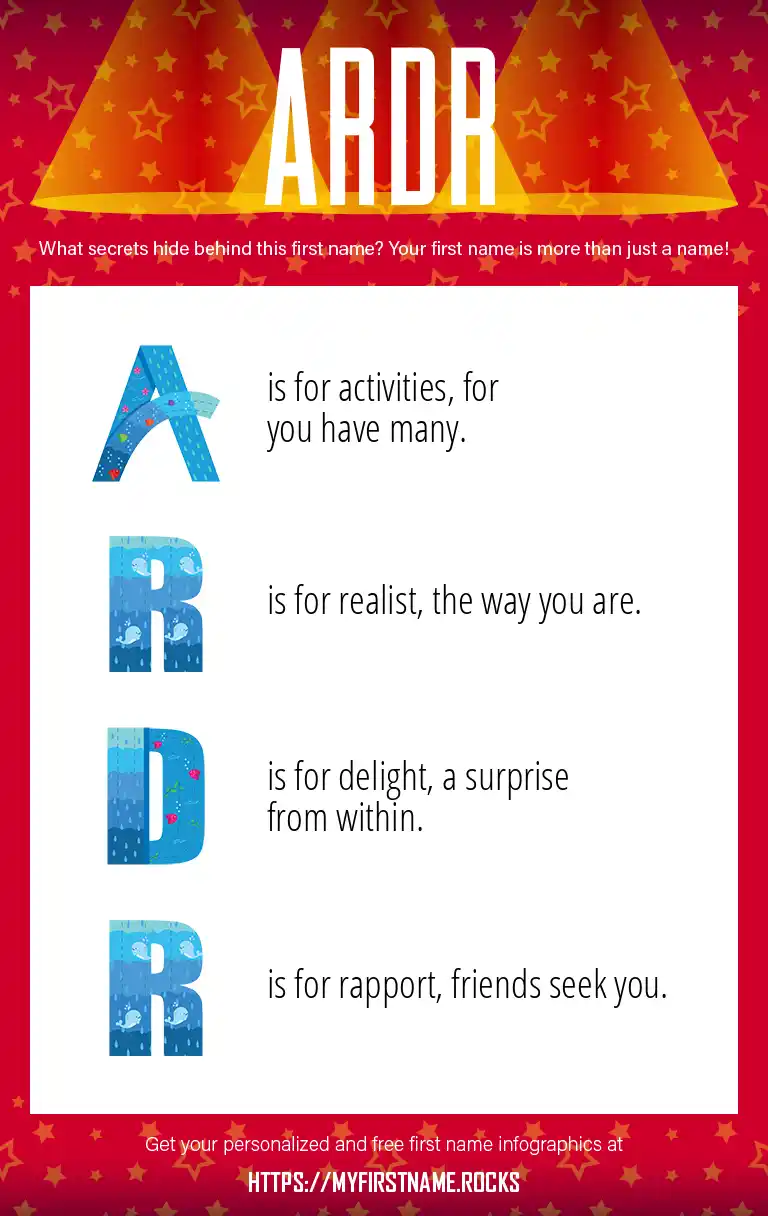 ARDR

What secrets hide behind this first name? Your first name is more than just a name!

A is for activities, for you have many.

R is for realist, the way you are.

D is for delight, a surprise from within.

R is for rapport, friends seek you.

Get your personalized and free first name infographics at

HTTPS://MYFIRSTNAME.ROCKS