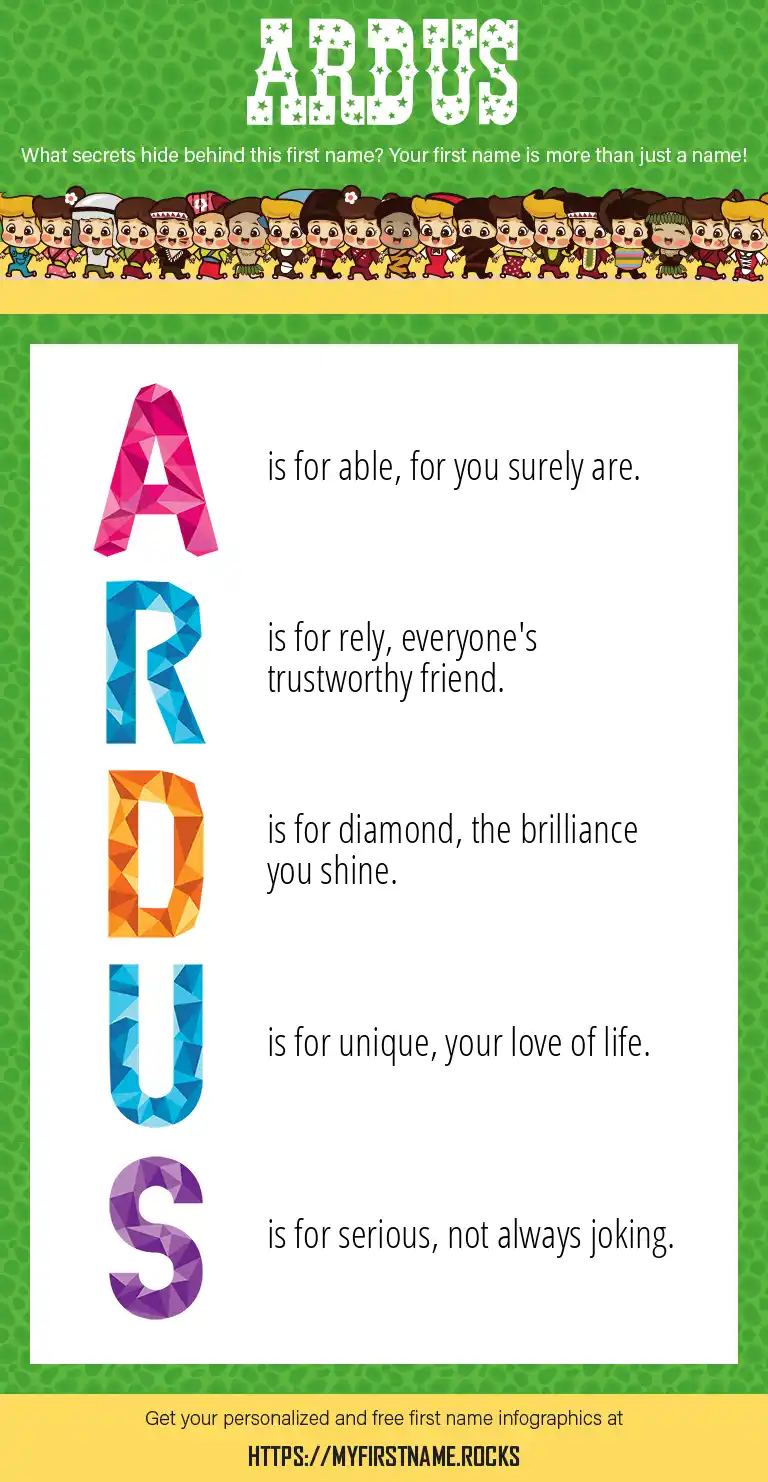 ARDUS

What secrets hide behind this first name? Your first name is more than just a name!

A is for able, for you surely are.

R is for rely, everyone's trustworthy friend.

D is for diamond, the brilliance you shine.

U is for unique, your love of life.

S is for serious, not always joking.

Get your personalized and free first name infographics at

HTTPS://MYFIRSTNAME.ROCKS