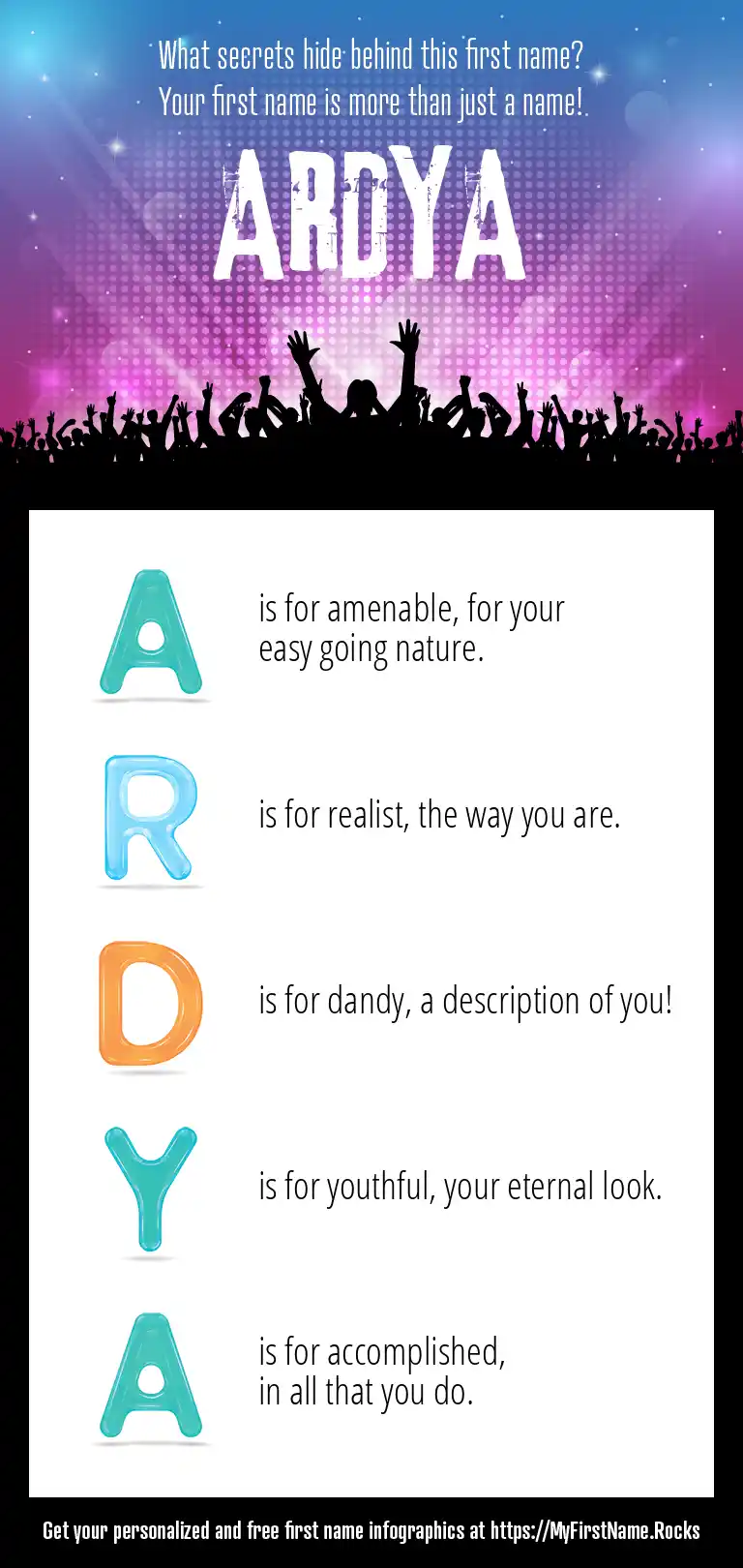 What secrets hide behind this first name?
Your first name is more than just a name!

ARDYA

A is for amenable, for your easy going nature.

R is for realist, the way you are.

D is for dandy, a description of you!

Y is for youthful, your eternal look.

A is for accomplished, in all that you do.

Get your personalized and free first name infographics at https://MyFirstName.Rocks