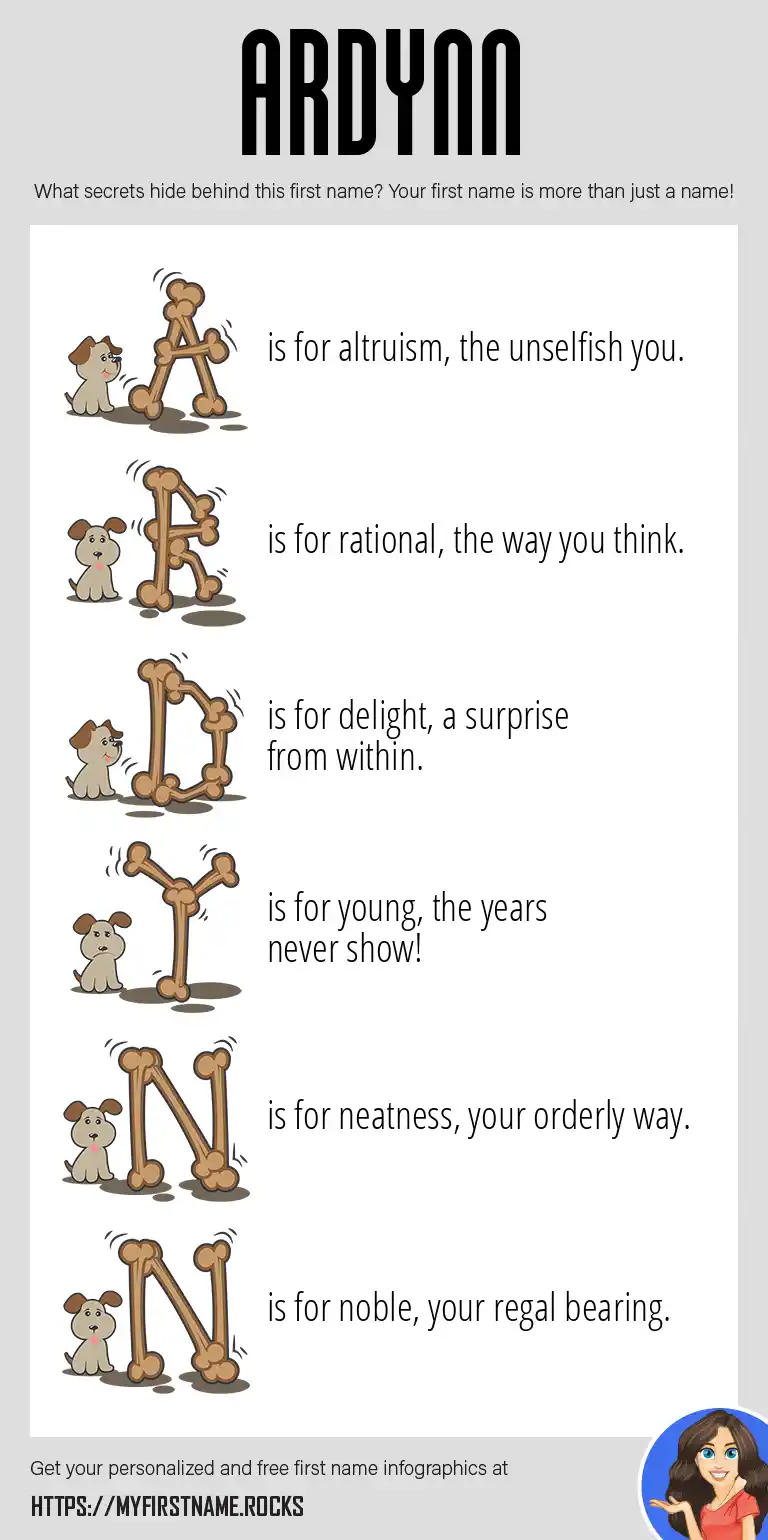 ARDYNN

What secrets hide behind this first name? Your first name is more than just a name!

A is for altruism, the unselfish you.

R is for rational, the way you think.

D is for delight, a surprise from within.

Y is for young, the years never show!

N is for neatness, your orderly way.

N is for noble, your regal bearing.

Get your personalized and free first name infographics at

HTTPS://MYFIRSTNAME.ROCKS