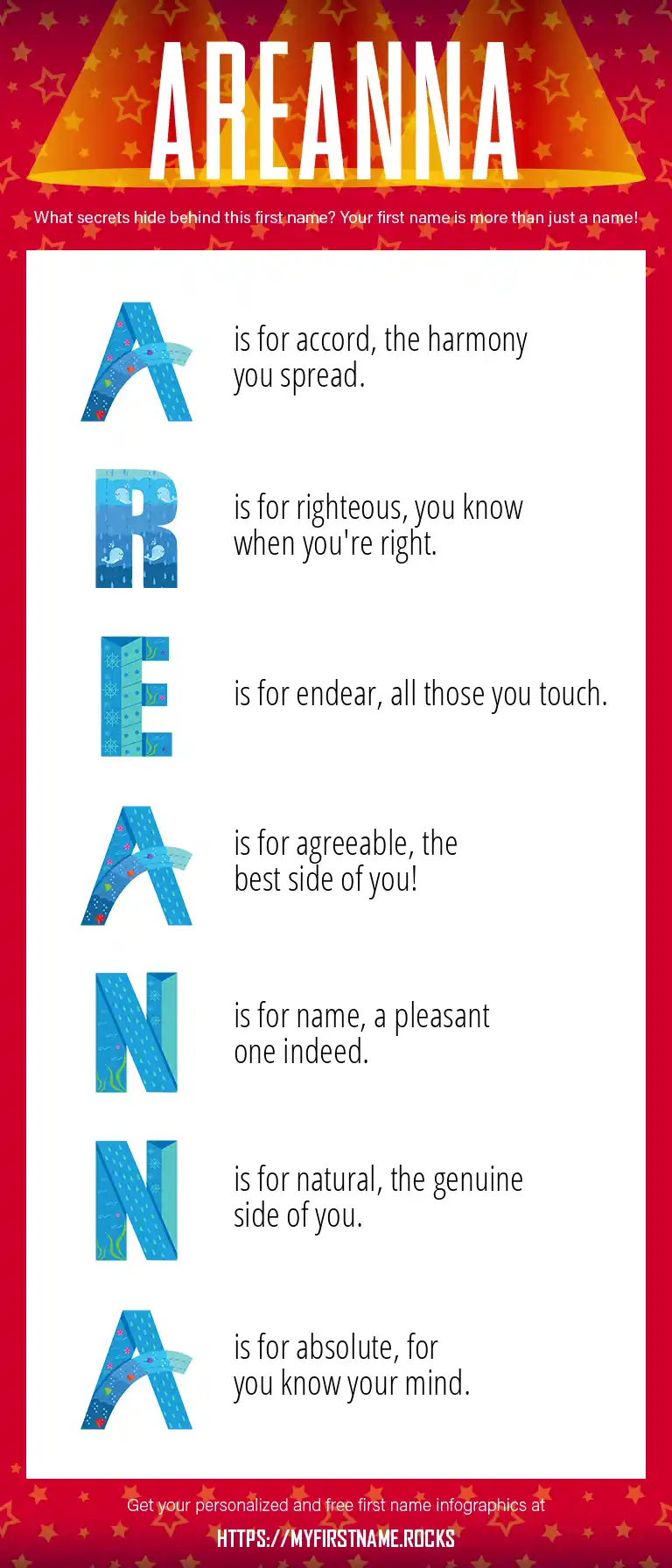 AREANNA

What secrets hide behind this first name? Your first name is more than just a name!

A is for accord, the harmony you spread.

R is for righteous, you know when you're right.

E is for endear, all those you touch.

A is for agreeable, the best side of you!

N is for name, a pleasant one indeed.

N is for natural, the genuine side of you.

A is for absolute, for you know your mind.

Get your personalized and free first name infographics at

HTTPS://MYFIRSTNAME.ROCKS