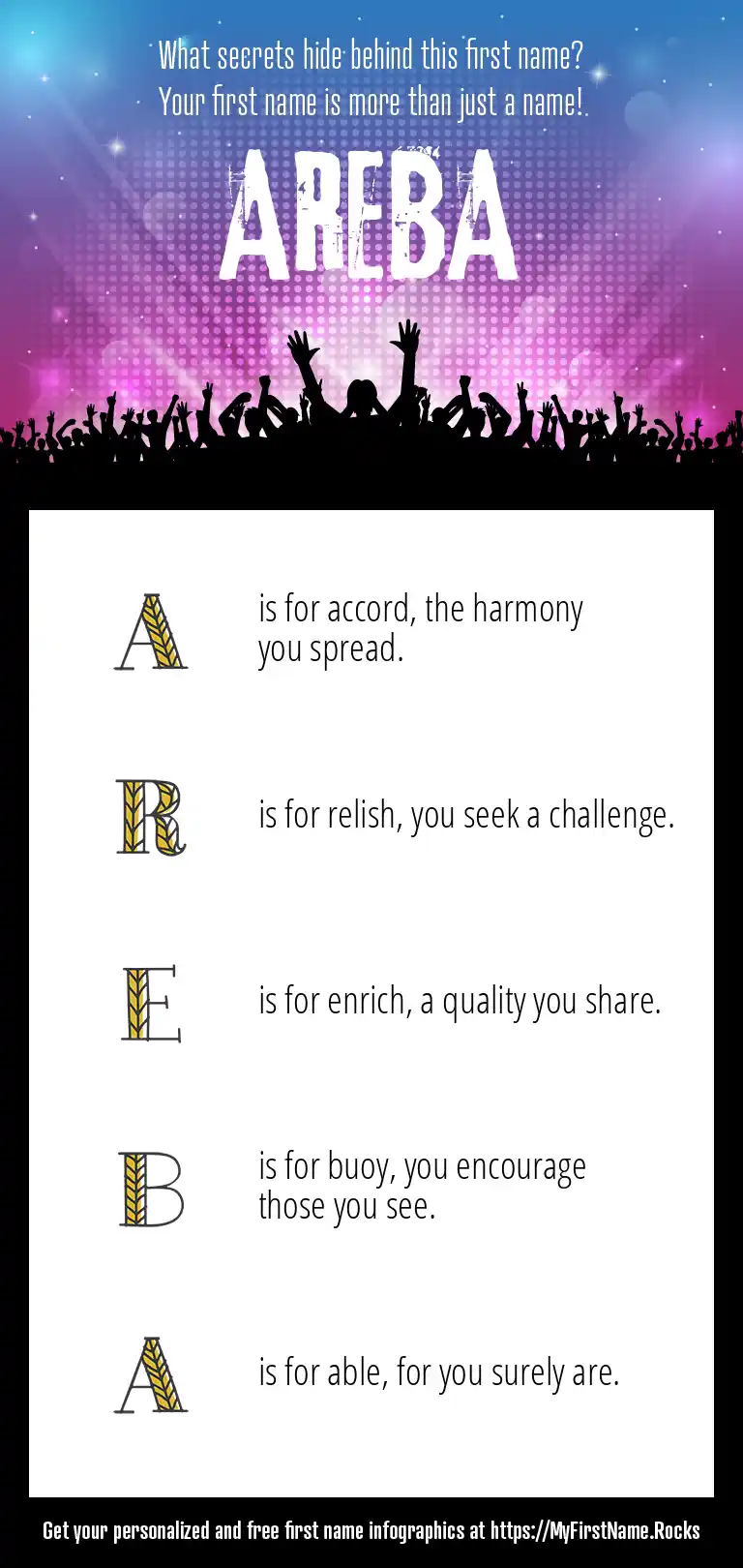 What secrets hide behind this first name?
Your first name is more than just a name!

AREBA

A is for accord, the harmony you spread.

R is for relish, you seek a challenge.

E is for enrich, a quality you share.

B is for buoy, you encourage those you see.

A is for able, for you surely are.

Get your personalized and free first name infographics at https://MyFirstName.Rocks