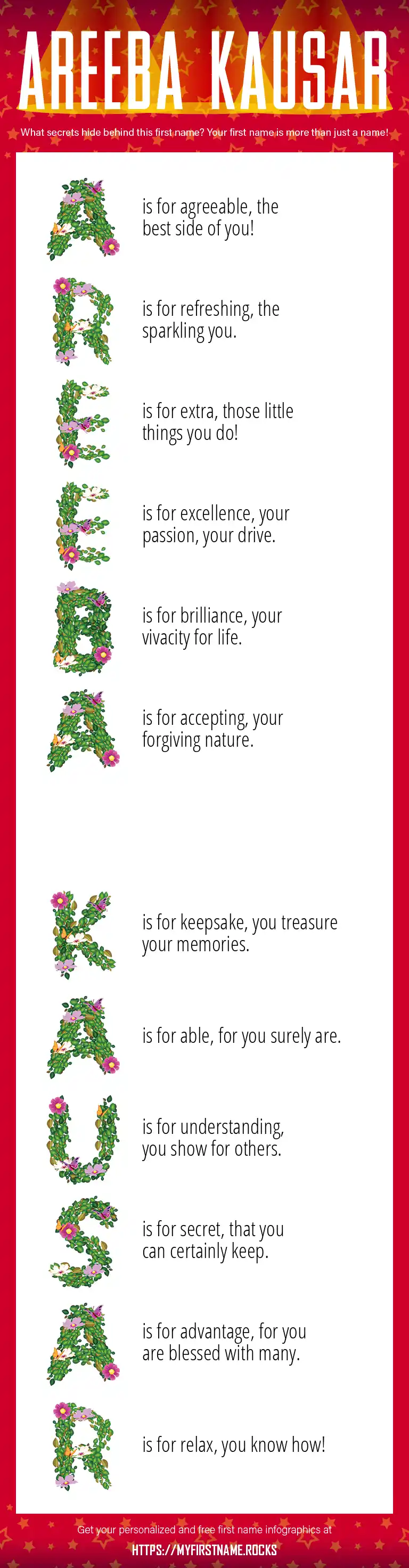 AREEBA KAUSAR

What secrets hide behind this first name? Your first name is more than just a name!

A is for agreeable, the best side of you!

R is for refreshing, the sparkling you.

E is for extra, those little things you do!

E is for excellence, your passion, your drive.

B is for brilliance, your vivacity for life.

A is for accepting, your forgiving nature.

K is for keepsake, you treasure your memories.

A is for able, for you surely are.

U is for understanding, you show for others.

S is for secret, that you can certainly keep.

A is for advantage, for you are blessed with many.

R is for relax, you know how!

Get your personalized and free first name infographics at

HTTPS://MYFIRSTNAME.ROCKS