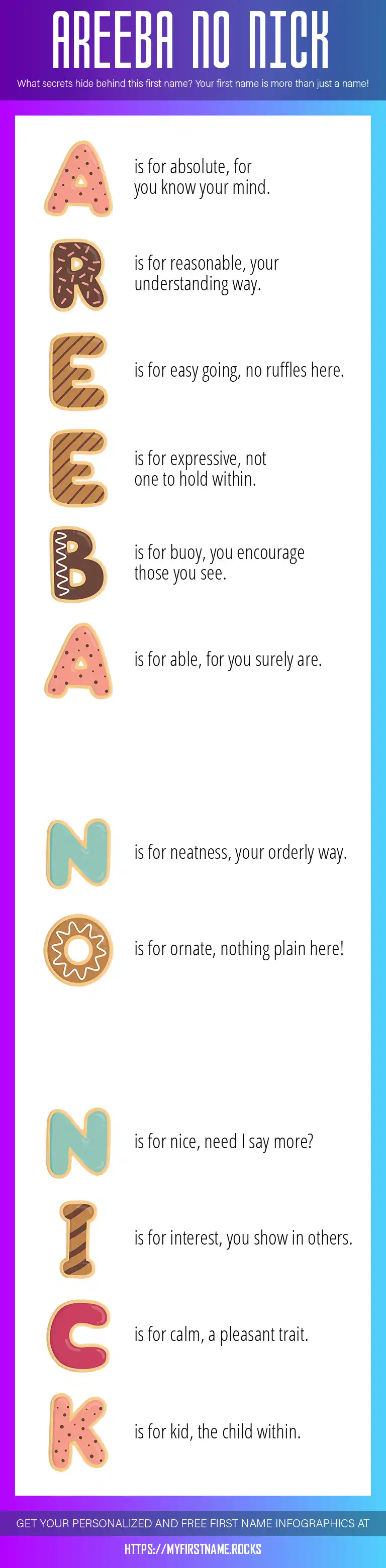 AREEBA NO NICK

What secrets hide behind this first name? Your first name is more than just a name!

A is for absolute, for you know your mind.

R is for reasonable, your understanding way.

E is for easy going, no ruffles here.

E is for expressive, not one to hold within.

B is for buoy, you encourage those you see.

A is for able, for you surely are.

N is for neatness, your orderly way.

O is for ornate, nothing plain here!

N is for nice, need I say more?

I is for interest, you show in others.

C is for calm, a pleasant trait.

K is for kid, the child within.

GET YOUR PERSONALIZED AND FREE FIRST NAME INFOGRAPHICS AT

HTTPS://MYFIRSTNAME.ROCKS