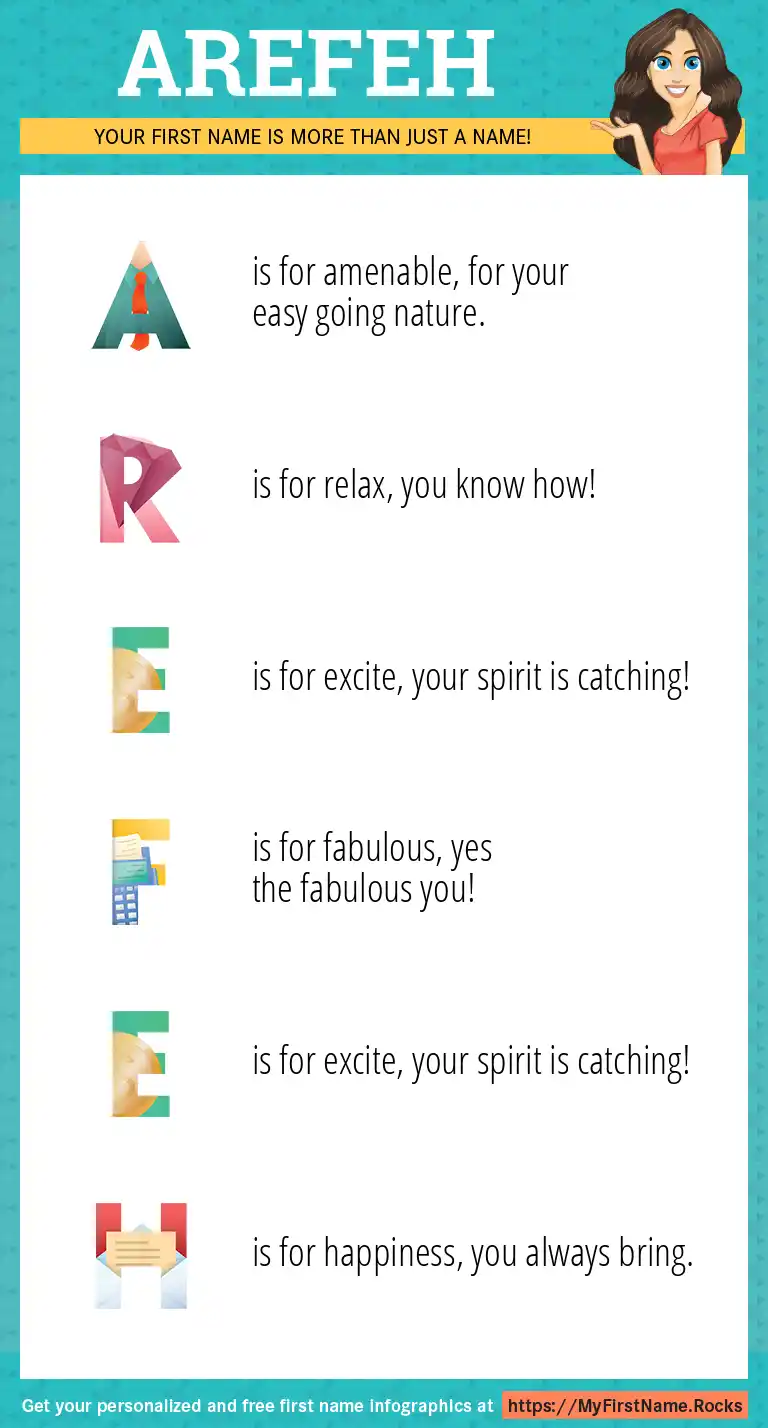 AREFEH

YOUR FIRST NAME IS MORE THAN JUST A NAME!

A is for amenable, for your easy going nature.

R is for relax, you know how!

E is for excite, your spirit is catching!

F is for fabulous, yes the fabulous you!

E is for excite, your spirit is catching!

H is for happiness, you always bring.

Get your personalized and free first name infographics at https://MyFirstName.Rocks