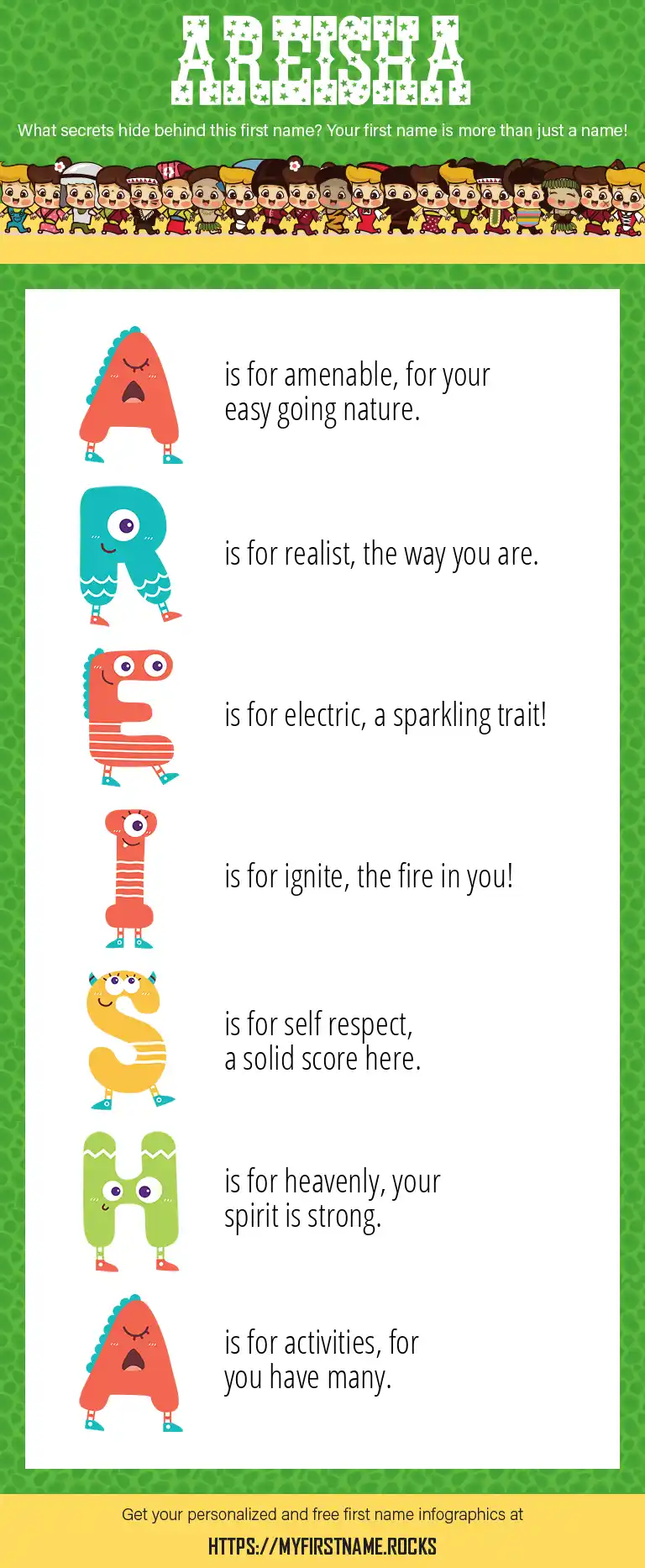 AREISHA

What secrets hide behind this first name? Your first name is more than just a name!

A is for amenable, for your easy going nature.

R is for realist, the way you are.

E is for electric, a sparkling trait!

I is for ignite, the fire in you!

S is for self respect, a solid score here.

H is for heavenly, your spirit is strong.

A is for activities, for you have many.

Get your personalized and free first name infographics at

HTTPS://MYFIRSTNAME.ROCKS