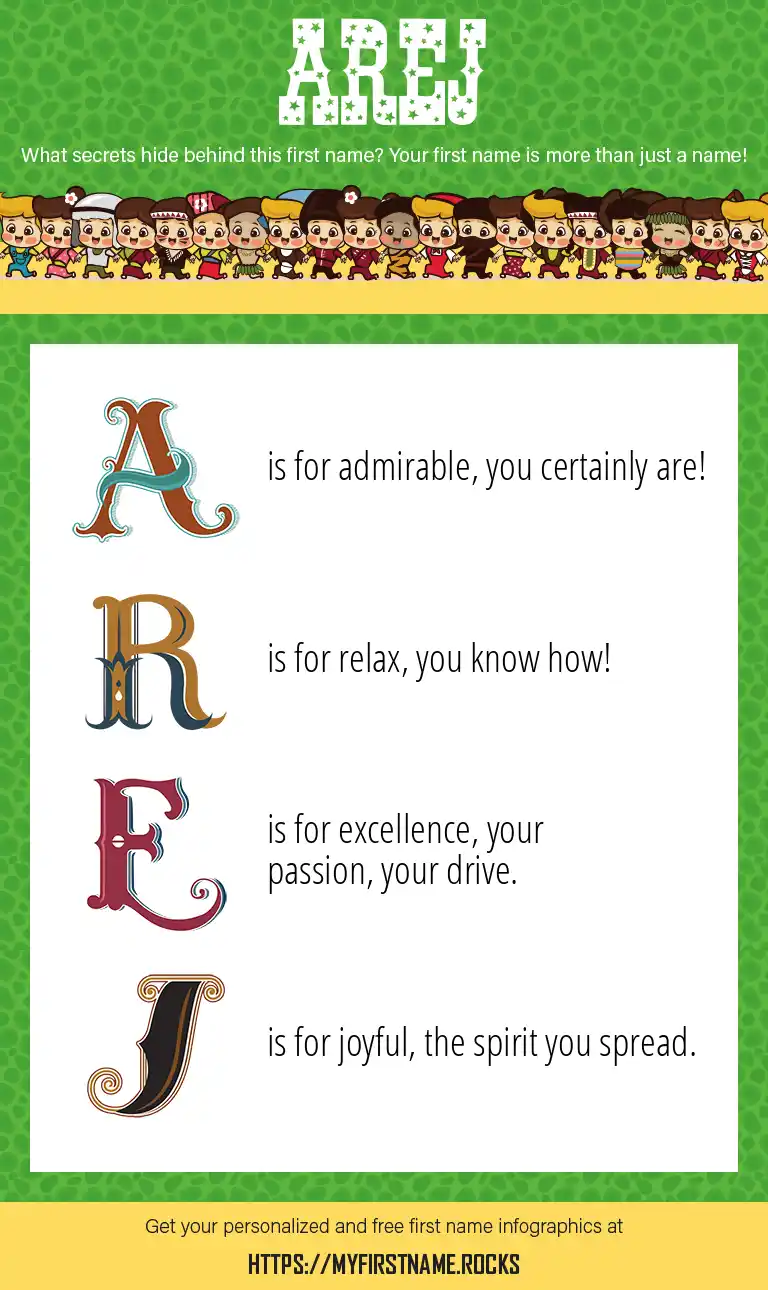 AREJ

What secrets hide behind this first name? Your first name is more than just a name!

A is for admirable, you certainly are!

R is for relax, you know how!

E is for excellence, your passion, your drive.

J is for joyful, the spirit you spread.

Get your personalized and free first name infographics at

HTTPS://MYFIRSTNAME.ROCKS