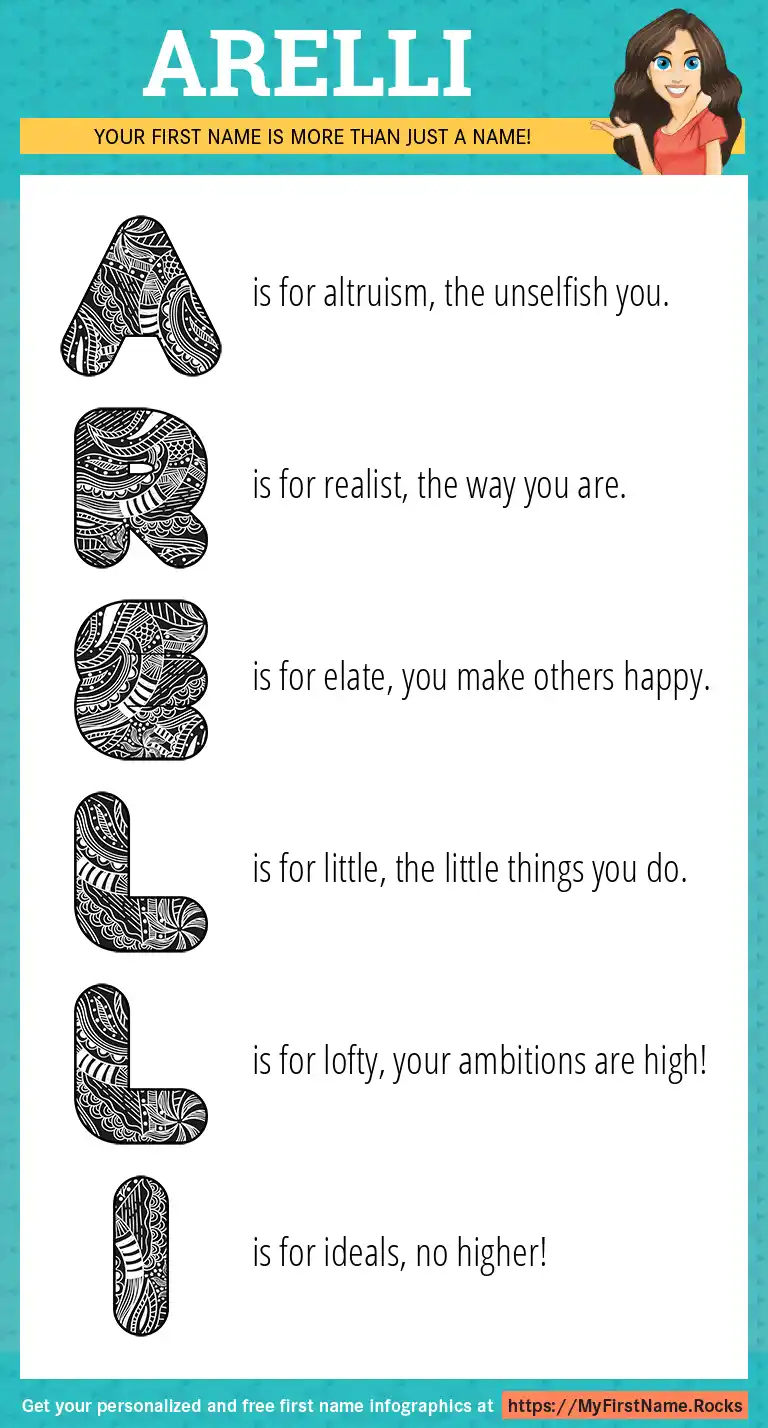 ARELLI

YOUR FIRST NAME IS MORE THAN JUST A NAME!

A is for altruism, the unselfish you.

R is for realist, the way you are.

E is for elate, you make others happy.

L is for little, the little things you do.

L is for lofty, your ambitions are high!

I is for ideals, no higher!

Get your personalized and free first name infographics at https://MyFirstName.Rocks