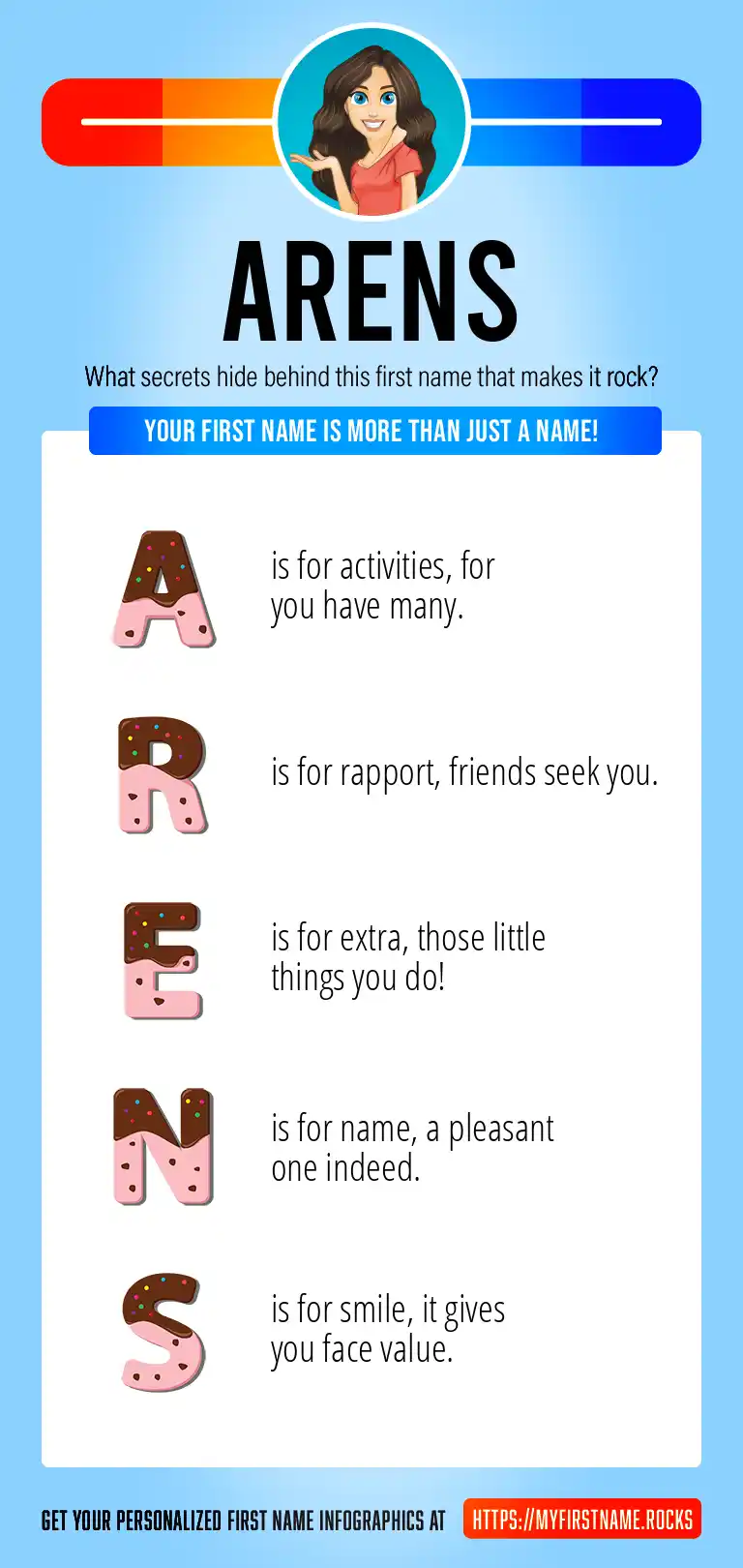 ARENS

What secrets hide behind this first name that makes it rock?

YOUR FIRST NAME IS MORE THAN JUST A NAME!

A is for activities, for you have many.

R is for rapport, friends seek you.

E is for extra, those little things you do!

N is for name, a pleasant one indeed.

S is for smile, it gives you face value.

GET YOUR PERSONALIZED FIRST NAME INFOGRAPHICS AT HTTPS://MYFIRSTNAME.ROCKS