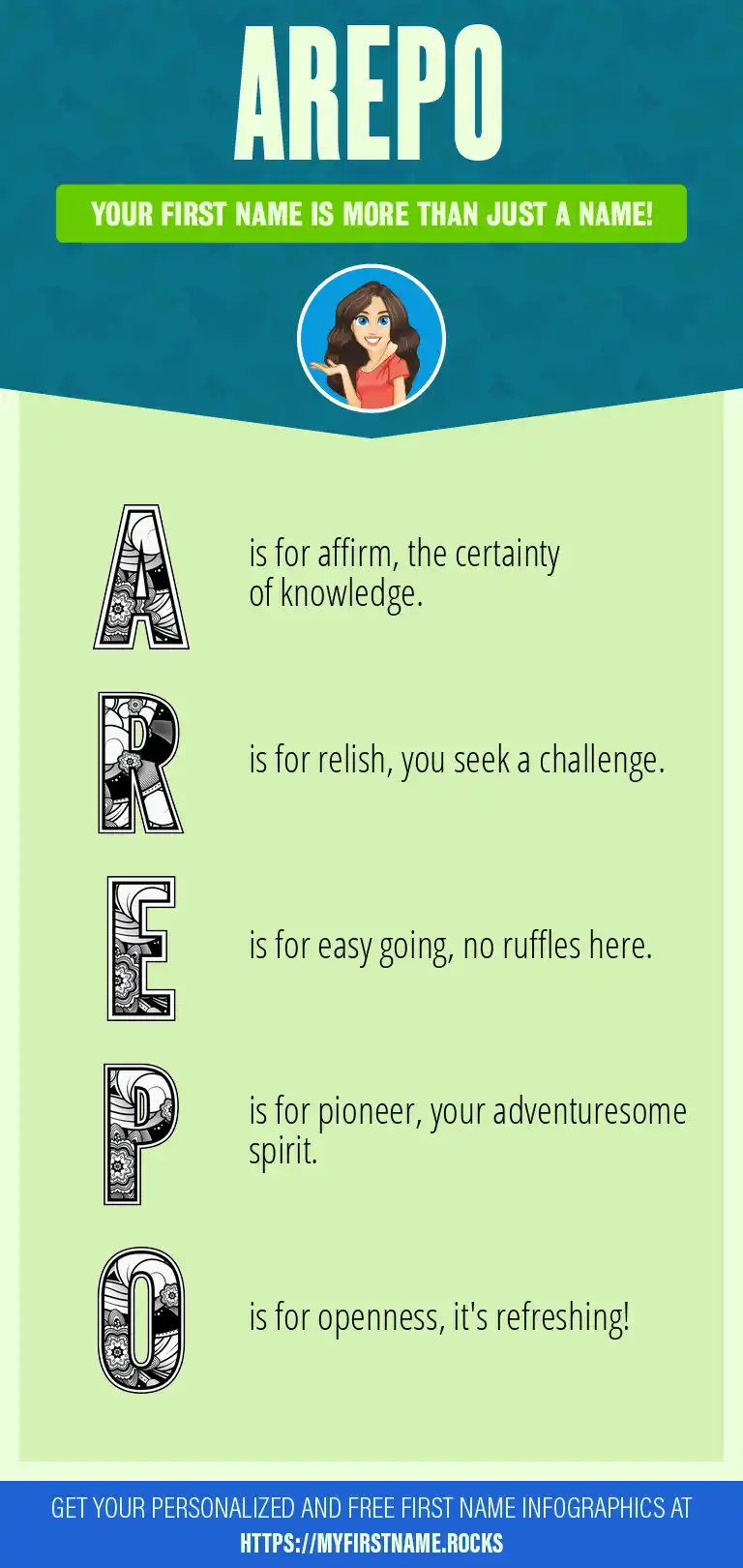 AREPO

YOUR FIRST NAME IS MORE THAN JUST A NAME!

A is for affirm, the certainty of knowledge.

R is for relish, you seek a challenge.

E is for easy going, no ruffles here.

P is for pioneer, your adventuresome spirit.

O is for openness, it's refreshing!

GET YOUR PERSONALIZED AND FREE FIRST NAME INFOGRAPHICS AT HTTPS://MYFIRSTNAME.ROCKS