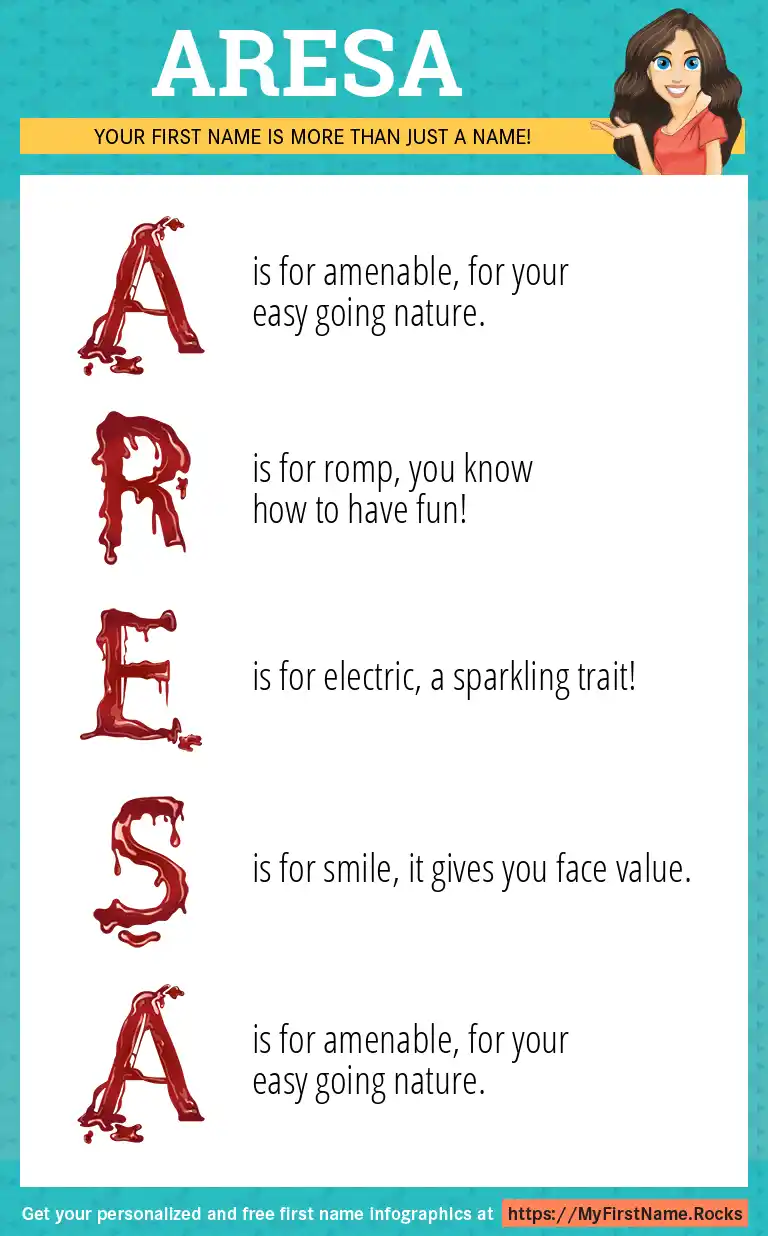 ARESA

YOUR FIRST NAME IS MORE THAN JUST A NAME!

A is for amenable, for your easy going nature.

R is for romp, you know how to have fun!

E is for electric, a sparkling trait!

S is for smile, it gives you face value.

A is for amenable, for your easy going nature.

Get your personalized and free first name infographics at https://MyFirstName.Rocks