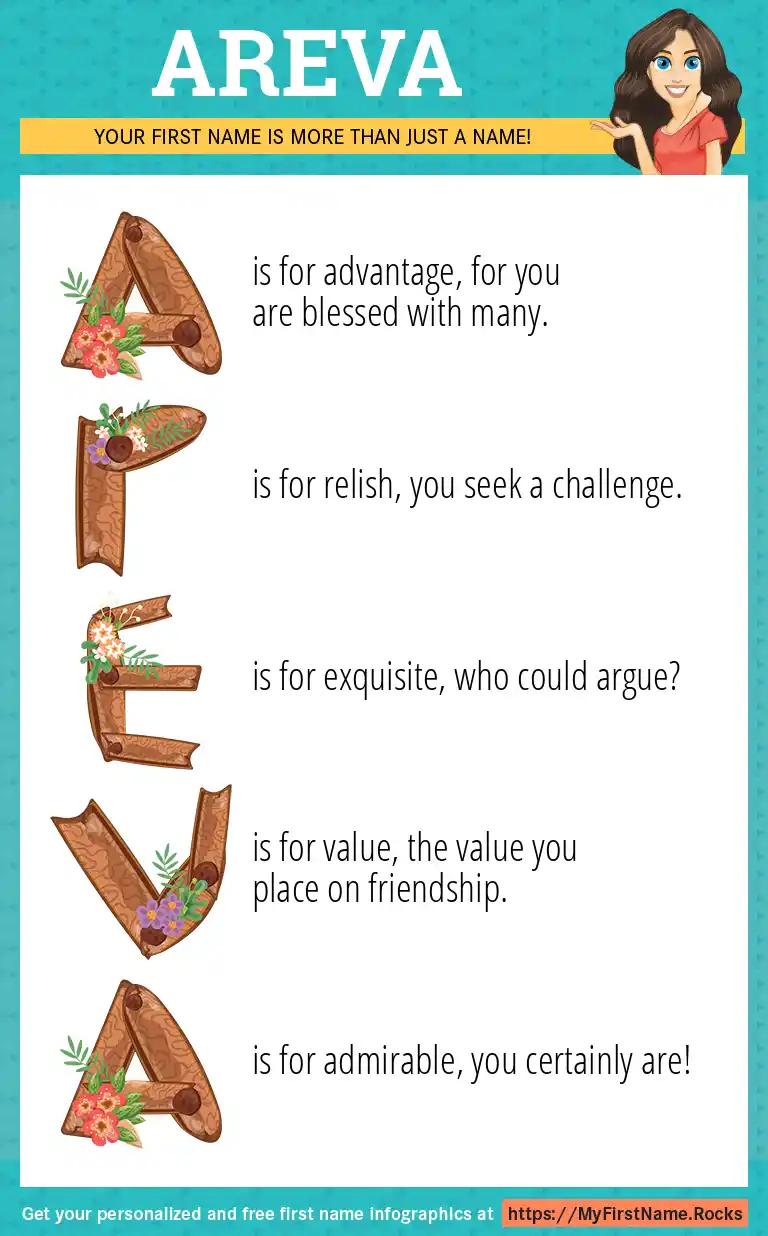 AREVA

YOUR FIRST NAME IS MORE THAN JUST A NAME!

A is for advantage, for you are blessed with many.

R is for relish, you seek a challenge.

E is for exquisite, who could argue?

V is for value, the value you place on friendship.

A is for admirable, you certainly are!

Get your personalized and free first name infographics at https://MyFirstName.Rocks