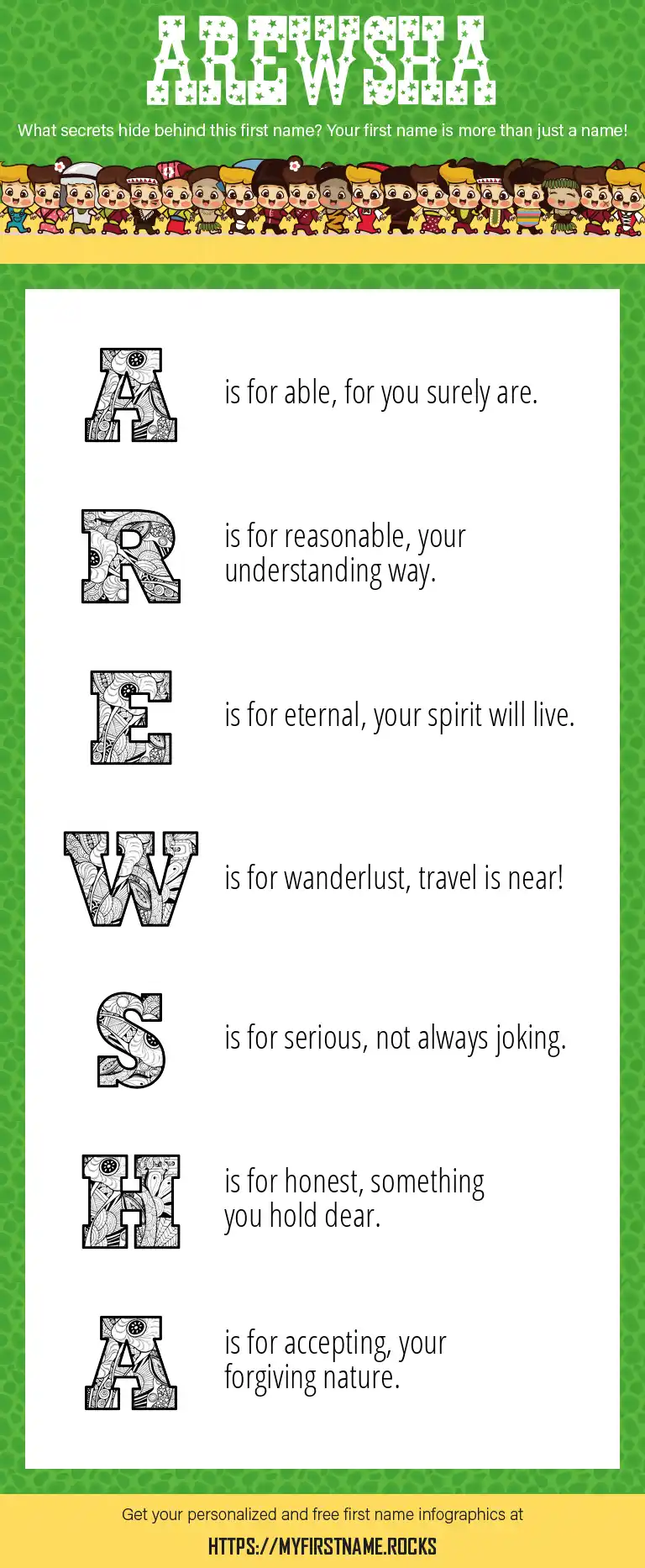 AREWSHA

What secrets hide behind this first name? Your first name is more than just a name!

A is for able, for you surely are.

R is for reasonable, your understanding way.

E is for eternal, your spirit will live.

W is for wanderlust, travel is near!

S is for serious, not always joking.

H is for honest, something you hold dear.

A is for accepting, your forgiving nature.

Get your personalized and free first name infographics at

HTTPS://MYFIRSTNAME.ROCKS