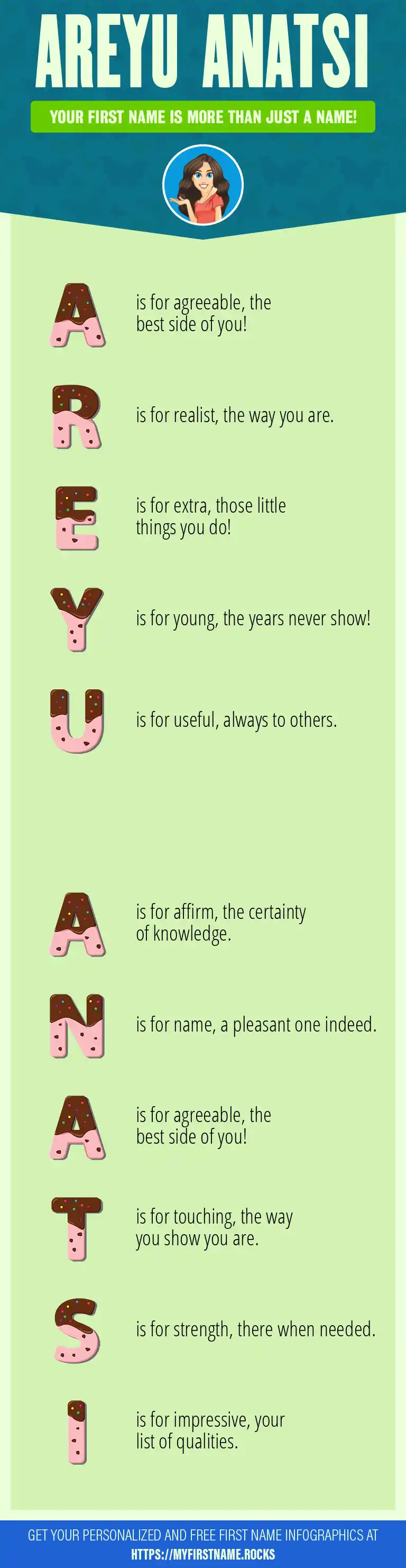 AREYU ANATSI

YOUR FIRST NAME IS MORE THAN JUST A NAME!

A is for agreeable, the best side of you!

R is for realist, the way you are.

E is for extra, those little things you do!

Y is for young, the years never show!

U is for useful, always to others.

A is for affirm, the certainty of knowledge.

N is for name, a pleasant one indeed.

A is for agreeable, the best side of you!

T is for touching, the way you show you are.

S is for strength, there when needed.

I is for impressive, your list of qualities.

GET YOUR PERSONALIZED AND FREE FIRST NAME INFOGRAPHICS AT HTTPS://MYFIRSTNAME.ROCKS