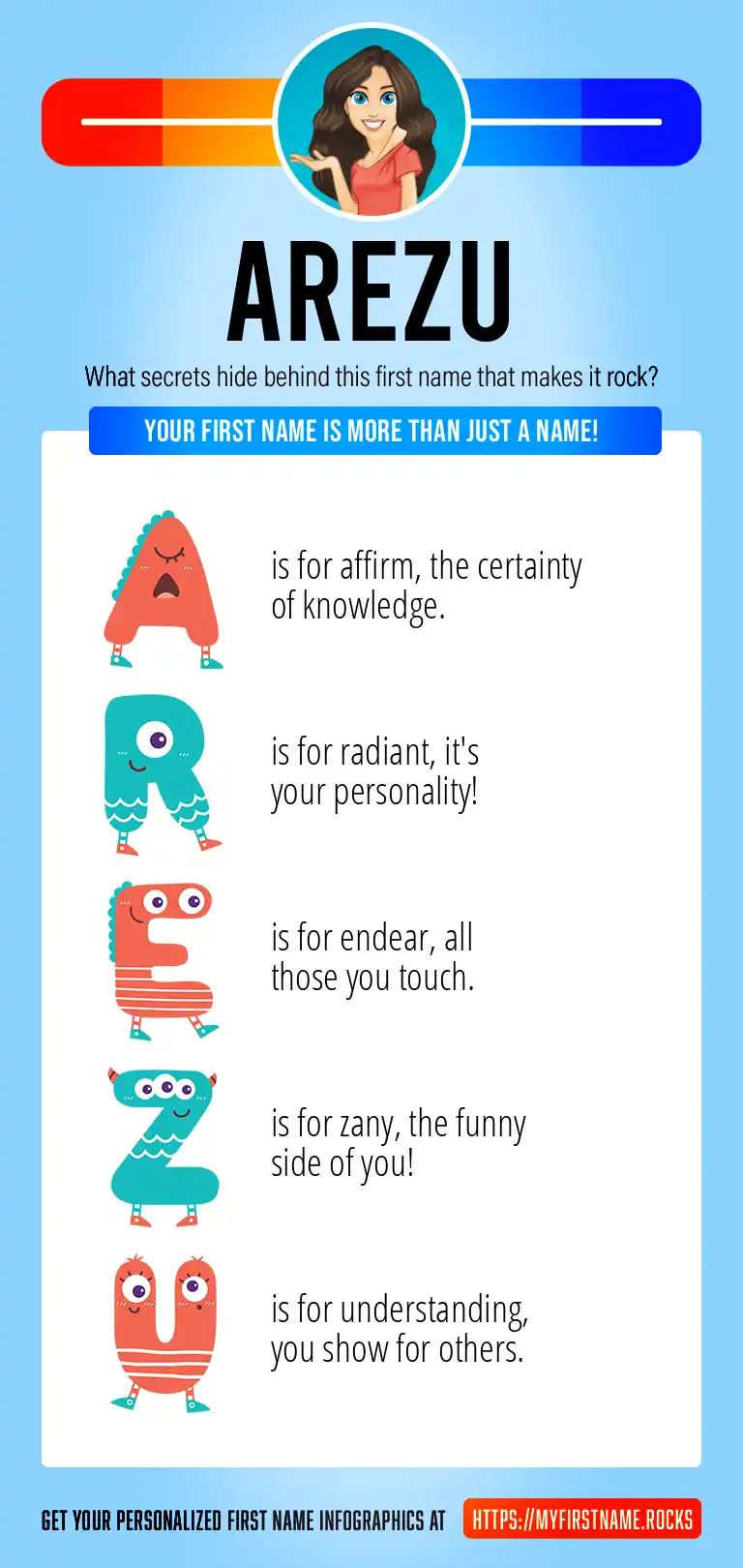 AREZU

What secrets hide behind this first name that makes it rock?

YOUR FIRST NAME IS MORE THAN JUST A NAME!

A is for affirm, the certainty of knowledge.

R is for radiant, it's your personality!

E is for endear, all those you touch.

Z is for zany, the funny side of you!

U is for understanding, you show for others.

GET YOUR PERSONALIZED FIRST NAME INFOGRAPHICS AT HTTPS://MYFIRSTNAME.ROCKS