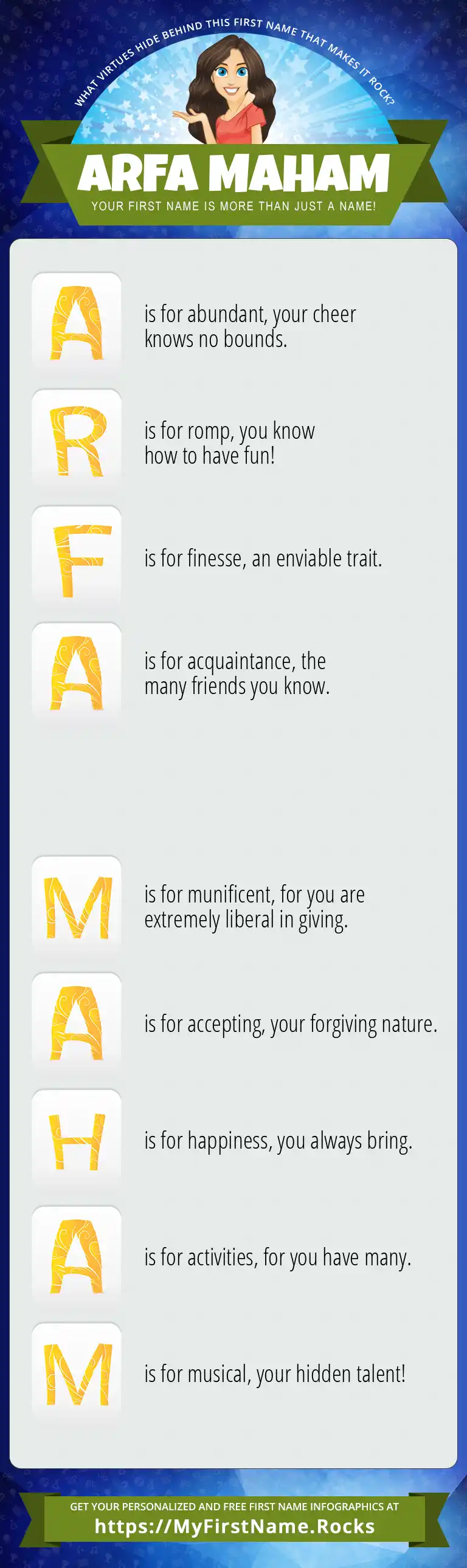 WHAT VIRTUES HIDE BEHIND THIS FIRST NAME THAT MAKES IT ROCK?

ARFA MAHAM

YOUR FIRST NAME IS MORE THAN JUST A NAME!

A is for abundant, your cheer knows no bounds.

R is for romp, you know how to have fun!

F is for finesse, an enviable trait.

A is for acquaintance, the many friends you know.

M is for munificent, for you are extremely liberal in giving.

A is for accepting, your forgiving nature.

H is for happiness, you always bring.

A is for activities, for you have many.

M is for musical, your hidden talent!

GET YOUR PERSONALIZED AND FREE FIRST NAME INFOGRAPHICS AT
https://MyFirstName.Rocks