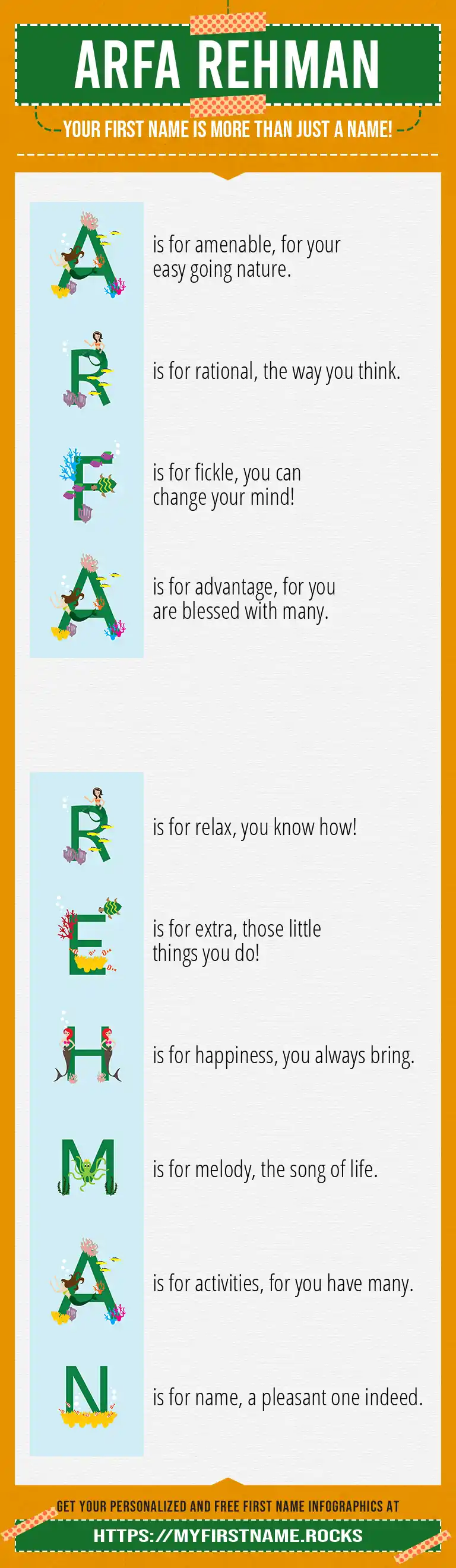 ARFA REHMAN

YOUR FIRST NAME IS MORE THAN JUST A NAME!

A is for amenable, for your easy going nature.

R is for rational, the way you think.

F is for fickle, you can change your mind!

A is for advantage, for you are blessed with many.

R is for relax, you know how!

E is for extra, those little things you do!

H is for happiness, you always bring.

M is for melody, the song of life.

A is for activities, for you have many.

N is for name, a pleasant one indeed.

GET YOUR PERSONALIZED AND FREE FIRST NAME INFOGRAPHICS AT

HTTPS://MYFIRSTNAME.ROCKS