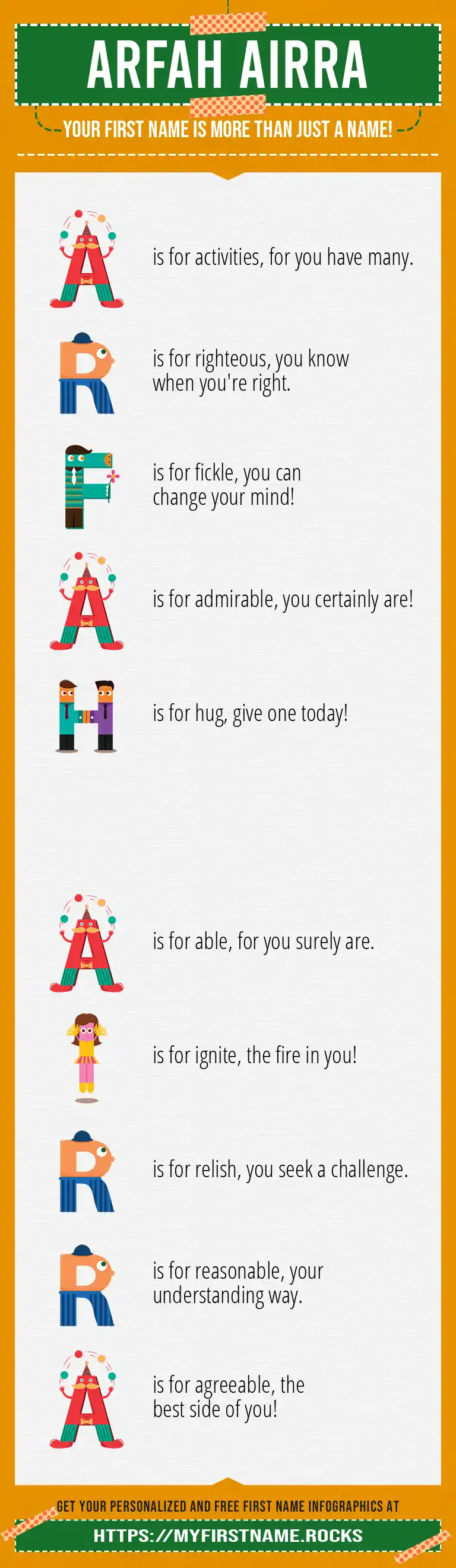 ARFAH AIRRA

YOUR FIRST NAME IS MORE THAN JUST A NAME!

A is for activities, for you have many.

R is for righteous, you know when you're right.

F is for fickle, you can change your mind!

A is for admirable, you certainly are!

H is for hug, give one today!

A is for able, for you surely are.

I is for ignite, the fire in you!

R is for relish, you seek a challenge.

R is for reasonable, your understanding way.

A is for agreeable, the best side of you!

GET YOUR PERSONALIZED AND FREE FIRST NAME INFOGRAPHICS AT

HTTPS://MYFIRSTNAME.ROCKS