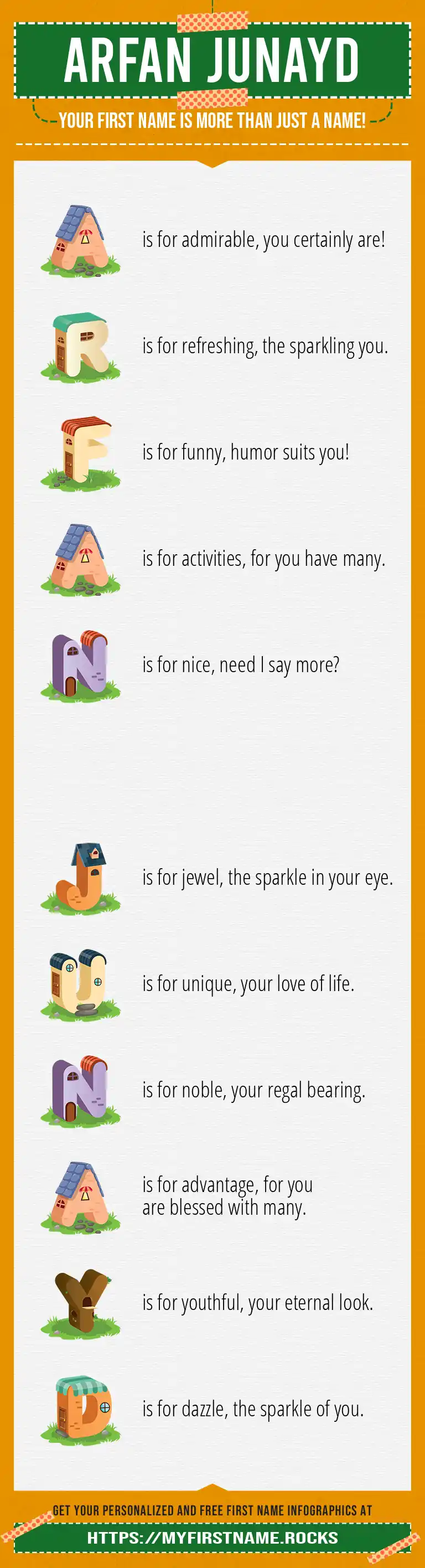 ARFAN JUNAYD

YOUR FIRST NAME IS MORE THAN JUST A NAME!

A is for admirable, you certainly are!

R is for refreshing, the sparkling you.

F is for funny, humor suits you!

A is for activities, for you have many.

N is for nice, need I say more?

J is for jewel, the sparkle in your eye.

U is for unique, your love of life.

N is for noble, your regal bearing.

A is for advantage, for you are blessed with many.

Y is for youthful, your eternal look.

D is for dazzle, the sparkle of you.

GET YOUR PERSONALIZED AND FREE FIRST NAME INFOGRAPHICS AT

HTTPS://MYFIRSTNAME.ROCKS