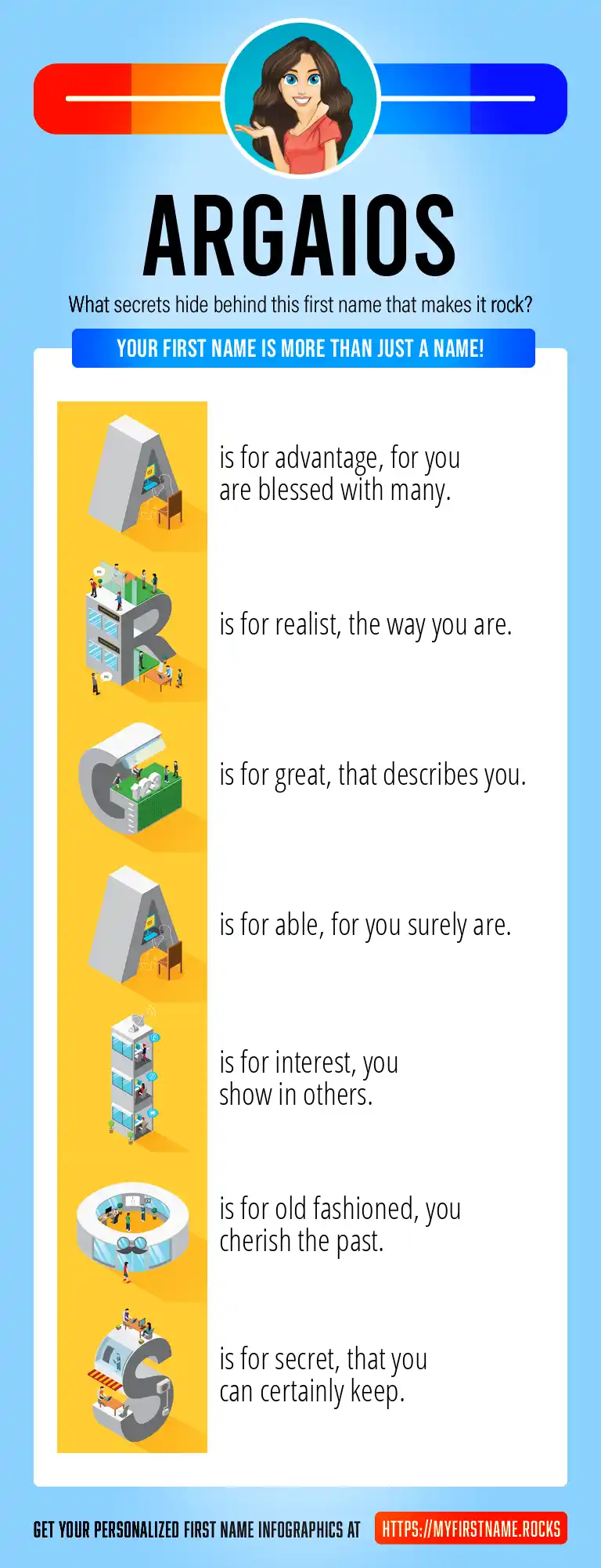 ARGAIOS

What secrets hide behind this first name that makes it rock?

YOUR FIRST NAME IS MORE THAN JUST A NAME!

A is for advantage, for you are blessed with many.

R is for realist, the way you are.

G is for great, that describes you.

A is for able, for you surely are.

I is for interest, you show in others.

O is for old fashioned, you cherish the past.

S is for secret, that you can certainly keep.

GET YOUR PERSONALIZED FIRST NAME INFOGRAPHICS AT HTTPS://MYFIRSTNAME.ROCKS