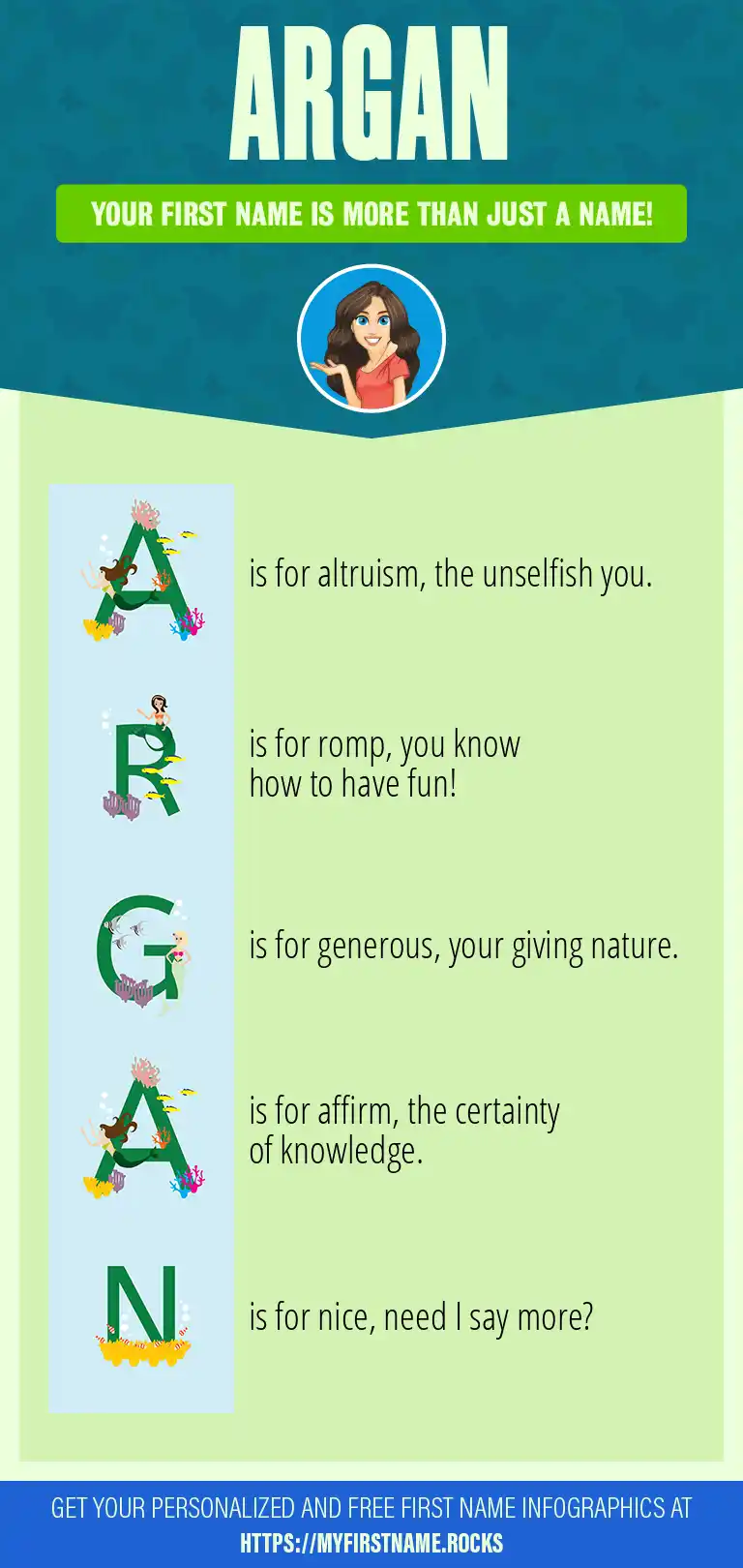 ARGAN

YOUR FIRST NAME IS MORE THAN JUST A NAME!

A is for altruism, the unselfish you.

R is for romp, you know how to have fun!

G is for generous, your giving nature.

A is for affirm, the certainty of knowledge.

N is for nice, need I say more?

GET YOUR PERSONALIZED AND FREE FIRST NAME INFOGRAPHICS AT HTTPS://MYFIRSTNAME.ROCKS