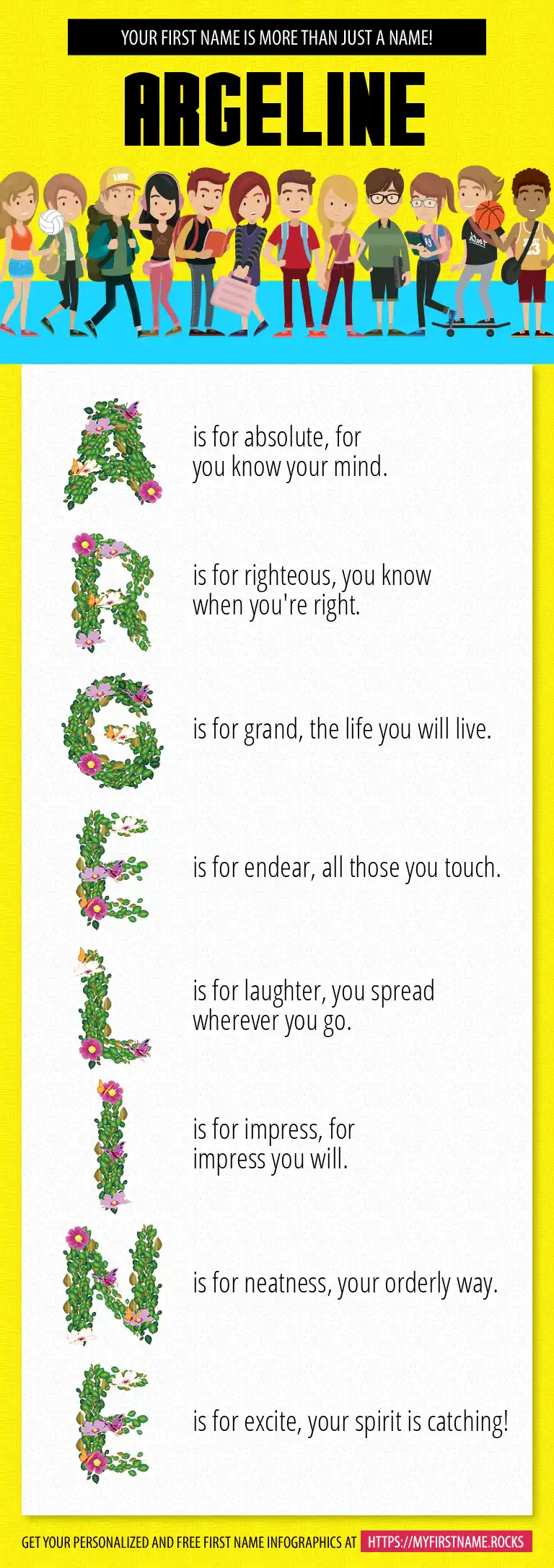 YOUR FIRST NAME IS MORE THAN JUST A NAME!

ARGELINE

A is for absolute, for you know your mind.

R is for righteous, you know when you're right.

G is for grand, the life you will live.

E is for endear, all those you touch.

L is for laughter, you spread wherever you go.

I is for impress, for impress you will.

N is for neatness, your orderly way.

E is for excite, your spirit is catching!

GET YOUR PERSONALIZED AND FREE FIRST NAME INFOGRAPHICS AT HTTPS://MYFIRSTNAME.ROCKS