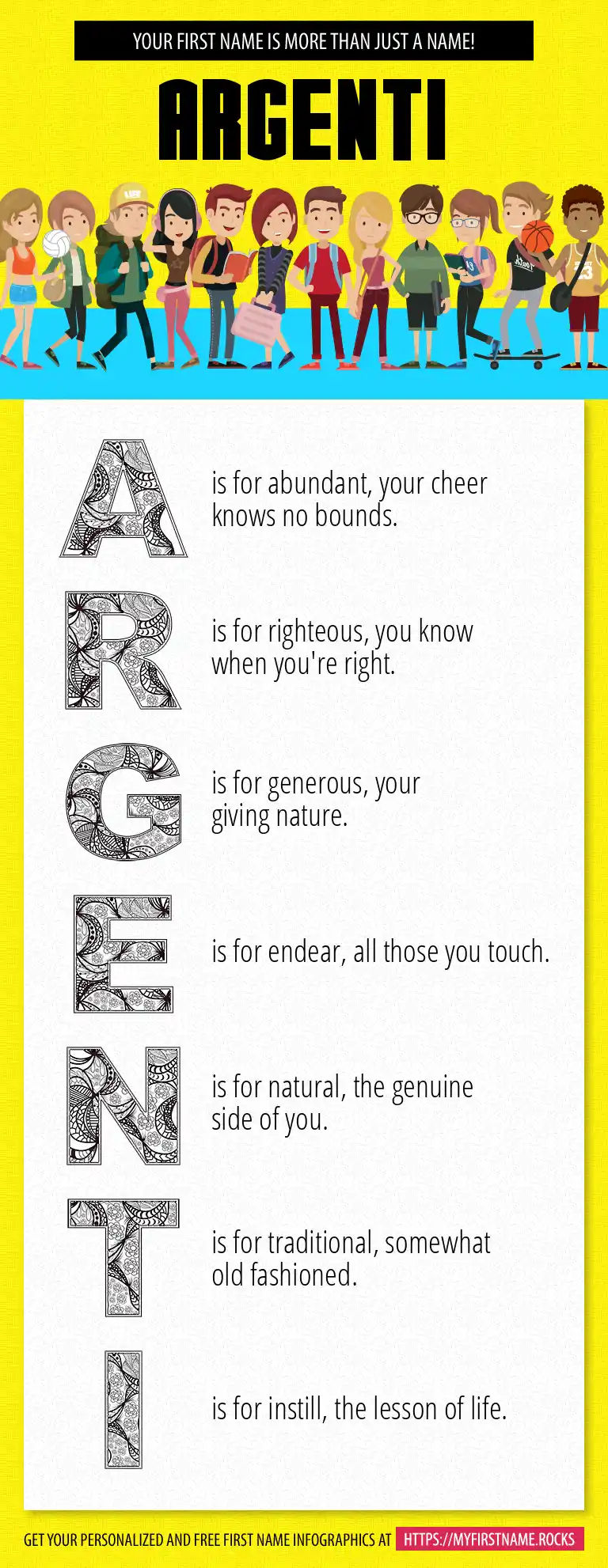 YOUR FIRST NAME IS MORE THAN JUST A NAME!

ARGENTI

A is for abundant, your cheer knows no bounds.

R is for righteous, you know when you're right.

G is for generous, your giving nature.

E is for endear, all those you touch.

N is for natural, the genuine side of you.

T is for traditional, somewhat old fashioned.

I is for instill, the lesson of life.

GET YOUR PERSONALIZED AND FREE FIRST NAME INFOGRAPHICS AT HTTPS://MYFIRSTNAME.ROCKS