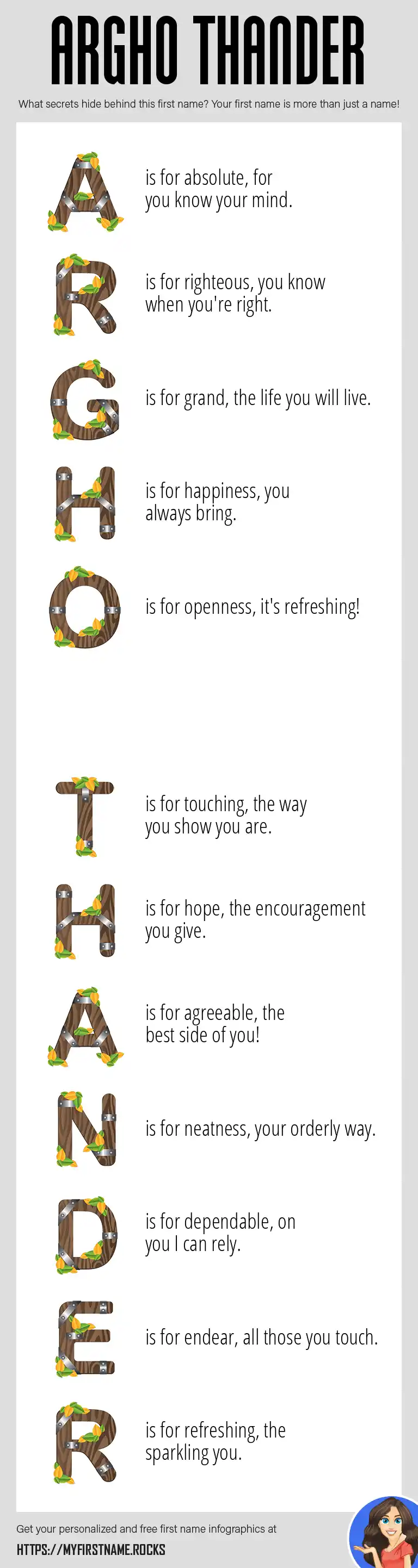 ARGHO THANDER

What secrets hide behind this first name? Your first name is more than just a name!

A is for absolute, for you know your mind.

R is for righteous, you know when you're right.

G is for grand, the life you will live.

H is for happiness, you always bring.

O is for openness, it's refreshing!

T is for touching, the way you show you are.

H is for hope, the encouragement you give.

A is for agreeable, the best side of you!

N is for neatness, your orderly way.

D is for dependable, on you I can rely.

E is for endear, all those you touch.

R is for refreshing, the sparkling you.

Get your personalized and free first name infographics at

HTTPS://MYFIRSTNAME.ROCKS